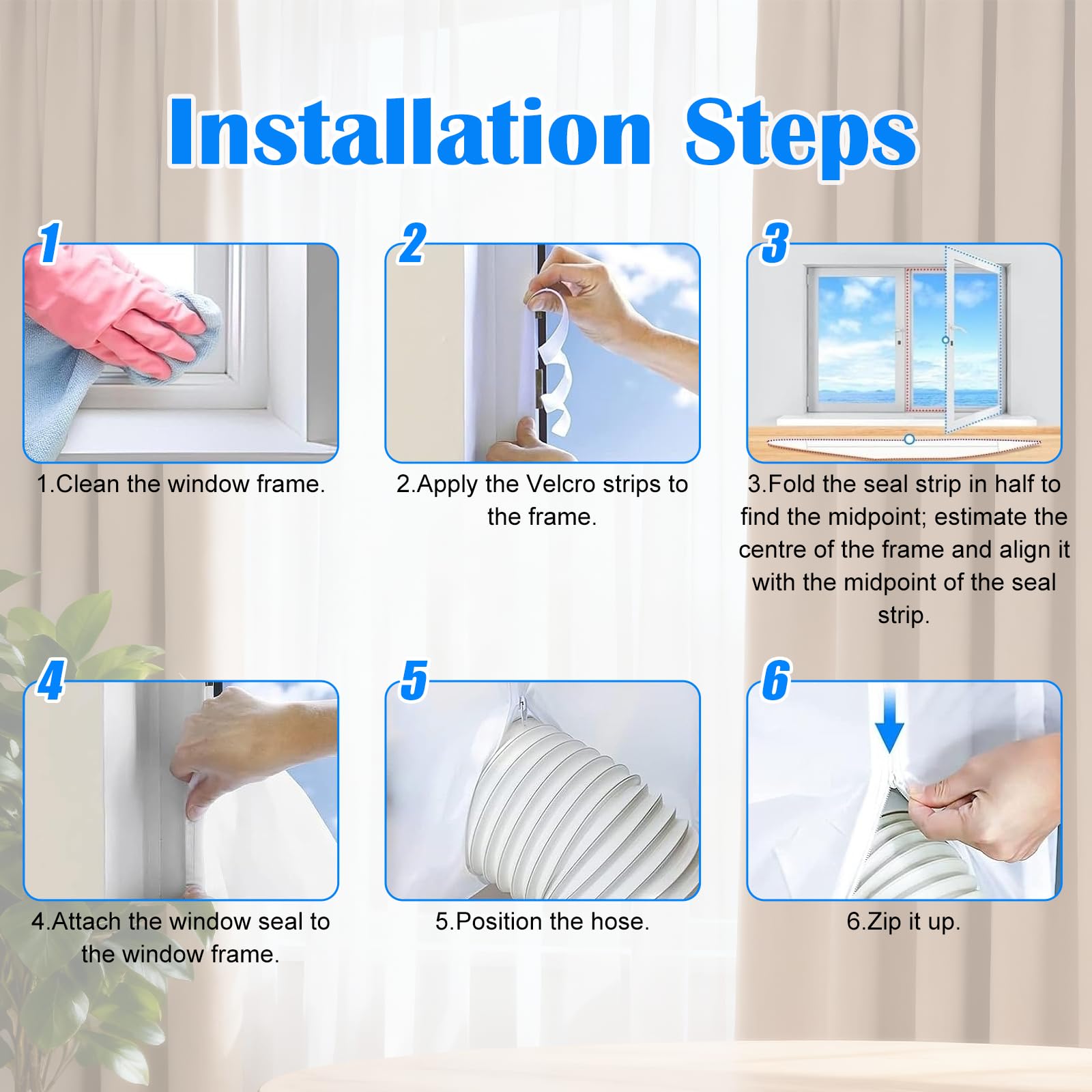 Installation Steps

1

1.Clean the window frame.

2

2.Apply the Velcro strips to the frame.

3

3.Fold the seal strip in half to find the midpoint; estimate the centre of the frame and align it with the midpoint of the seal strip.

4

4.Attach the window seal to the window frame.

5

5.Position the hose.

6

6.Zip it up.