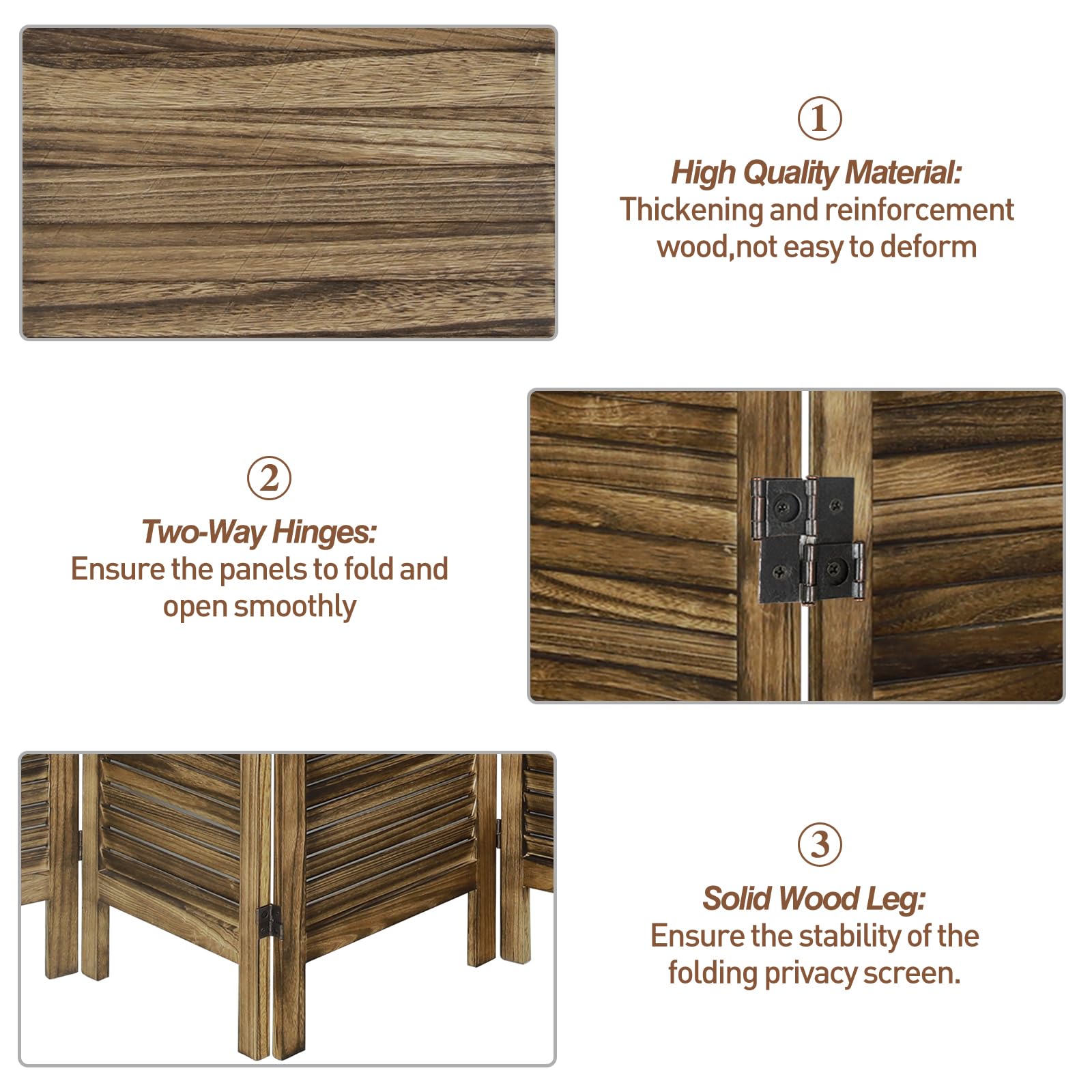 ①
High Quality Material:
Thickening and reinforcement wood,not easy to deform

②
Two-Way Hinges:
Ensure the panels to fold and open smoothly

③
Solid Wood Leg:
Ensure the stability of the folding privacy screen.