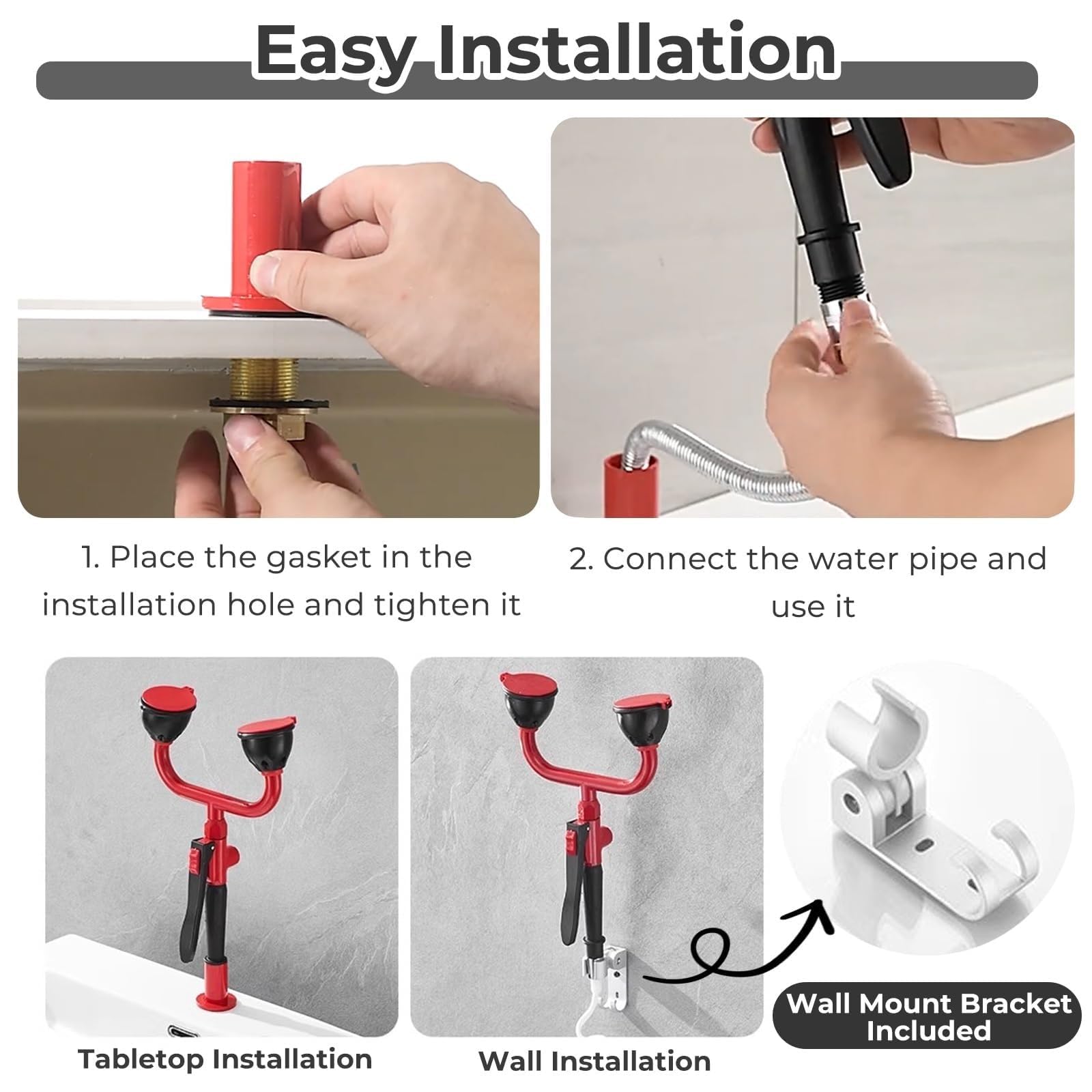 Easy Installation

1. Place the gasket in the installation hole and tighten it

2. Connect the water pipe and use it

Tabletop Installation

Wall Installation

Wall Mount Bracket Included