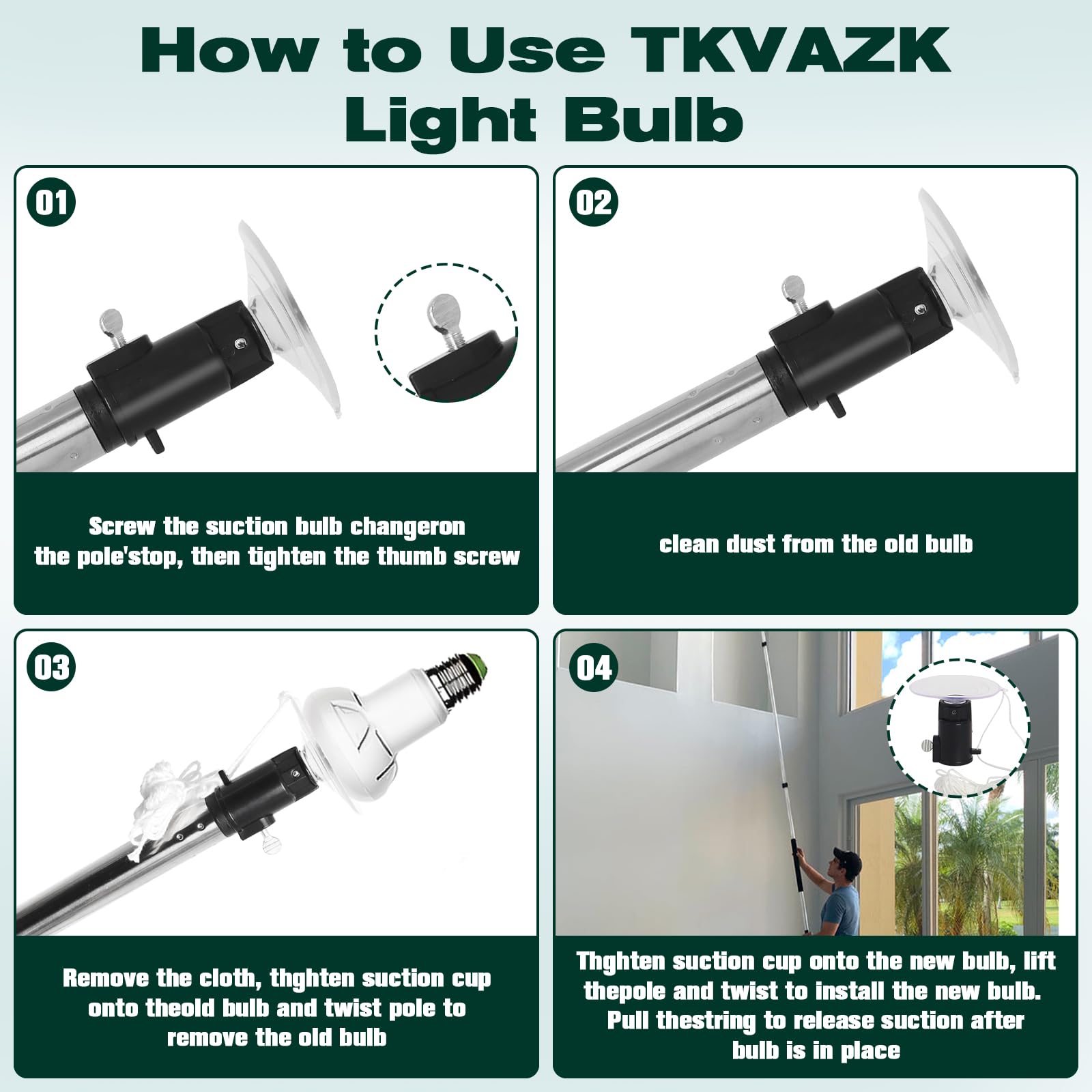 How to Use TKVAZK Light Bulb

01

Screw the suction bulb changeron the pole'stop, then tighten the thumb screw

02

clean dust from the old bulb

03

Remove the cloth, thghten suction cup onto theold bulb and twist pole to remove the old bulb

04

Thghten suction cup onto the new bulb, lift thepole and twist to install the new bulb. Pull thestring to release suction after bulb is in place