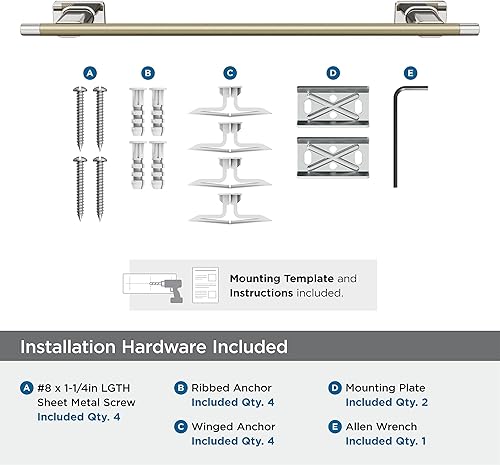 A B C D E

Mounting Template and Instructions included.

Installation Hardware Included

A #8 x 1-1/4in LGTH Sheet Metal Screw Included Qty. 4

B Ribbed Anchor Included Qty. 4

C Winged Anchor Included Qty. 4

D Mounting Plate Included Qty. 2

E Allen Wrench Included Qty. 1