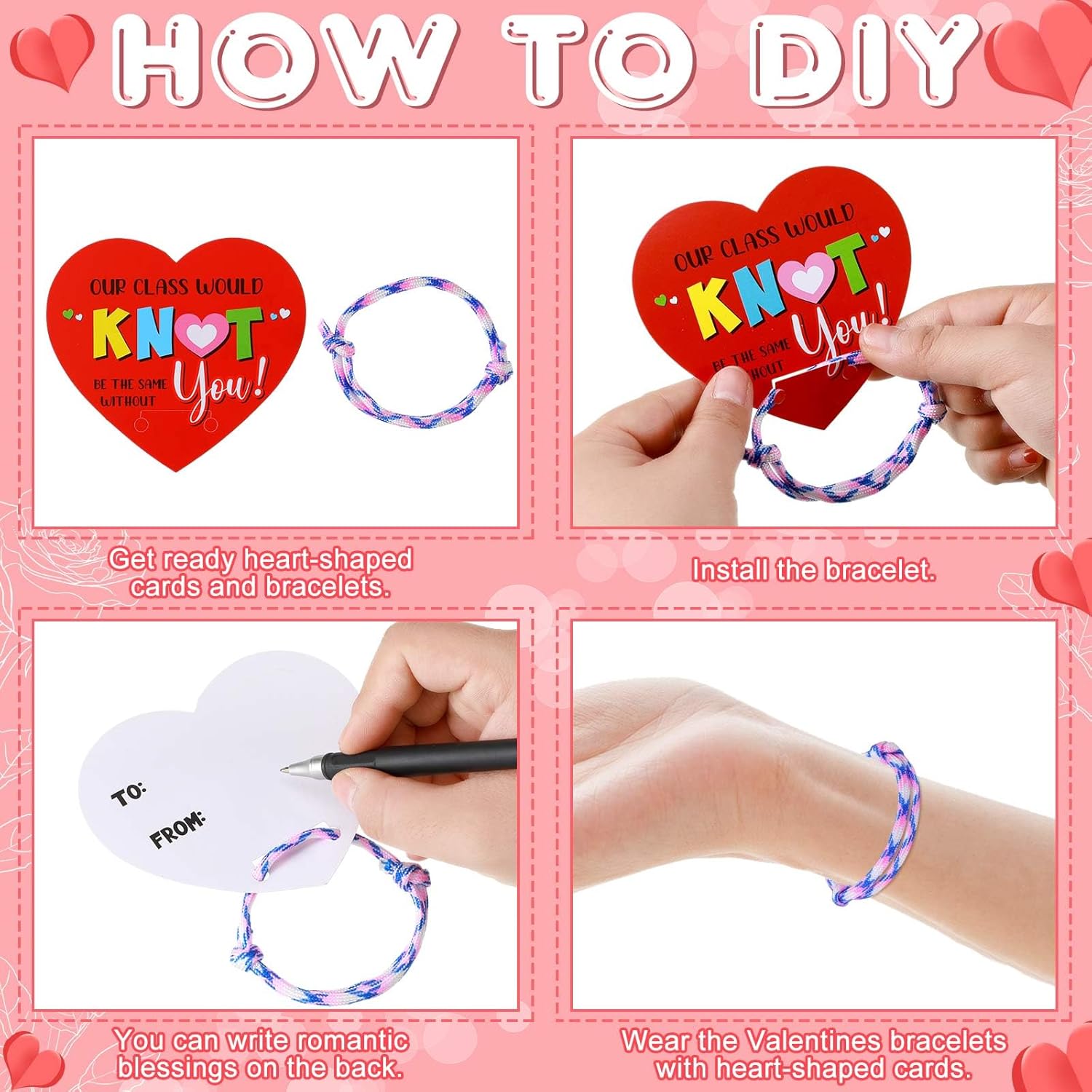 HOW TO DIY

OUR CLASS WOULD KNOT BE THE SAME WITHOUT You!

Get ready heart-shaped cards and bracelets.

OUR CLASS WOULD KNOT BE THE SAME WITHOUT You!

Install the bracelet.

TO:
FROM:

You can write romantic blessings on the back.

Wear the Valentines bracelets with heart-shaped cards.