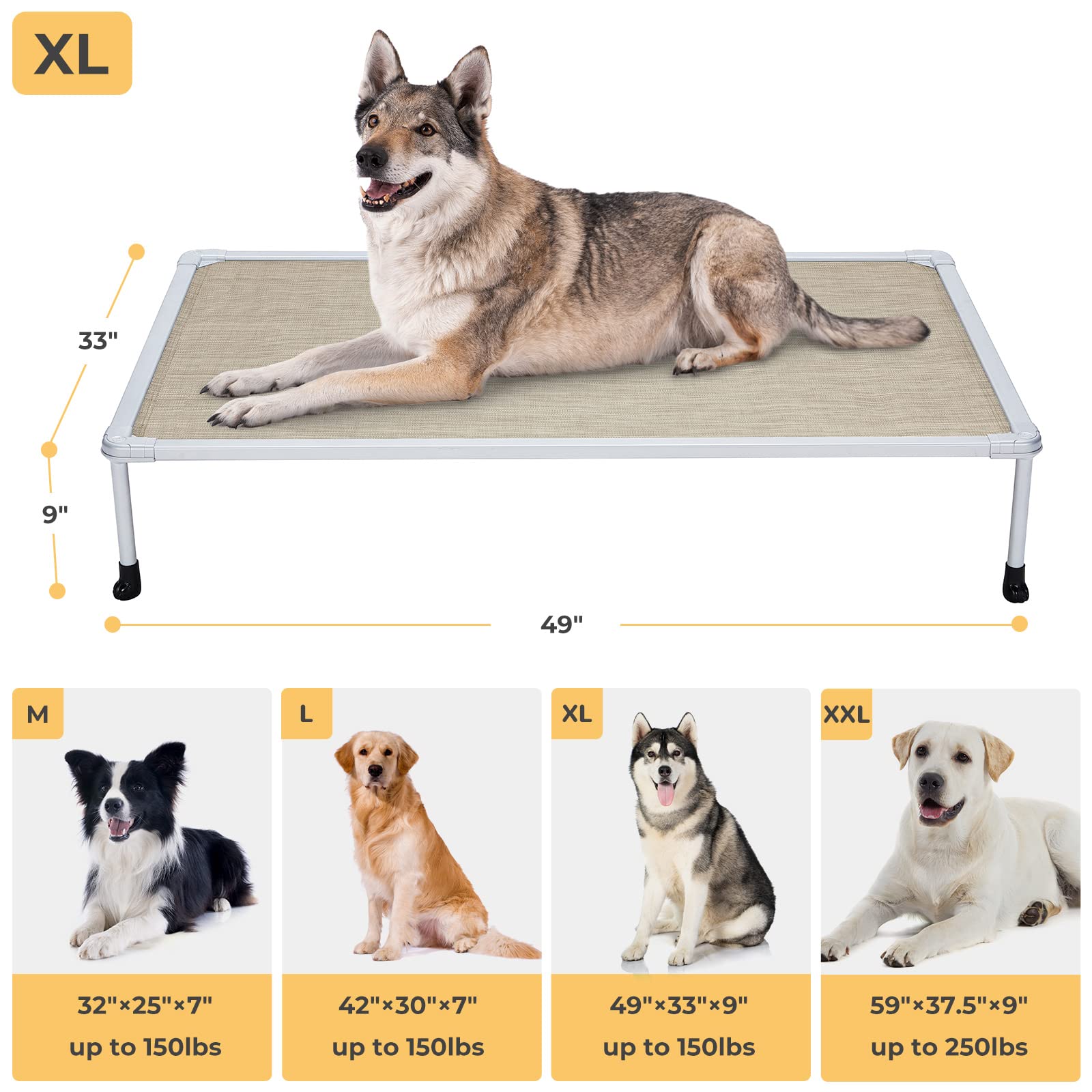 XL

33"

9"

49"

M

32"×25"×7"
up to 150lbs

L

42"×30"×7"
up to 150lbs

XL

49"×33"×9"
up to 150lbs

XXL

59"×37.5"×9"
up to 250lbs