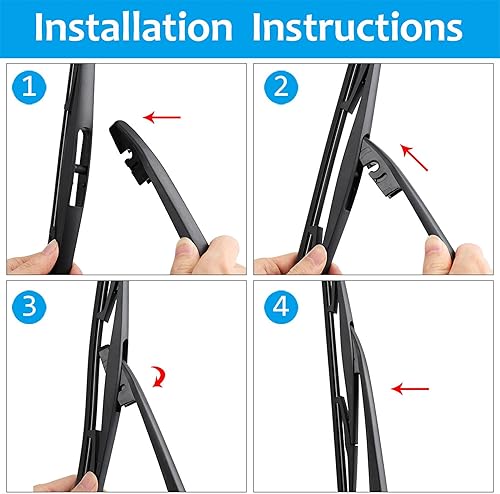 Installation Instructions

1

2

3

4