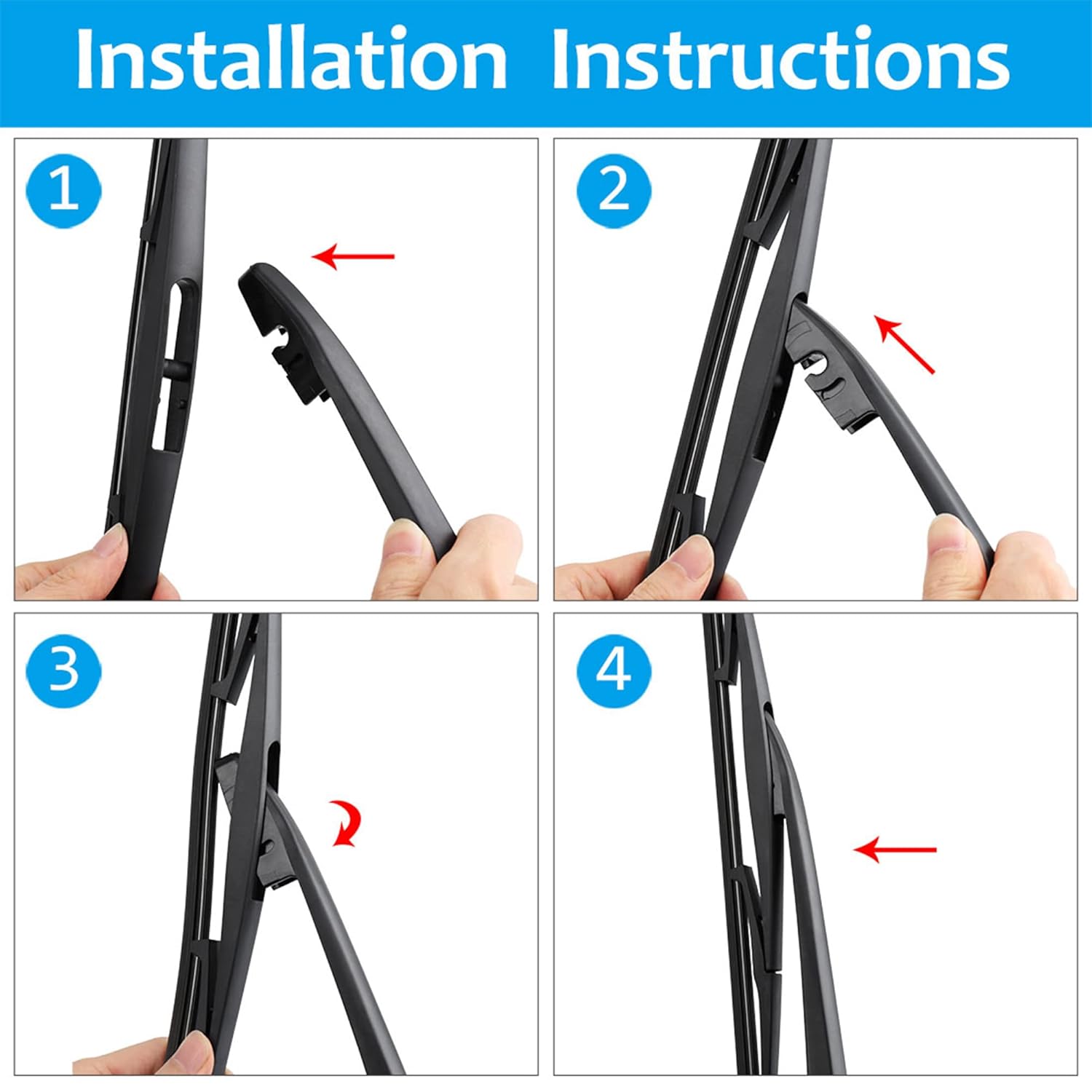 Installation Instructions

1

2

3

4