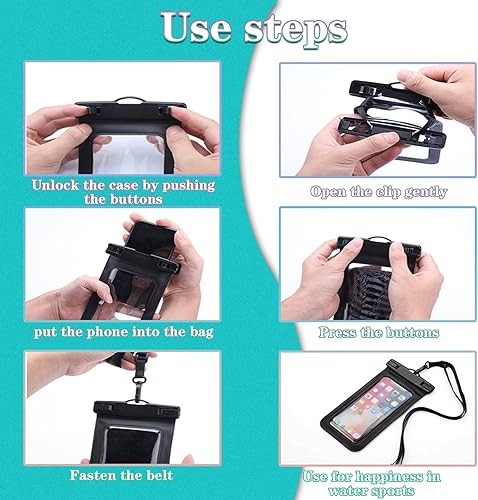 Use steps

Unlock the case by pushing the buttons

Open the clip gently

put the phone into the bag

Press the buttons

Fasten the belt

Use for happiness in water sports