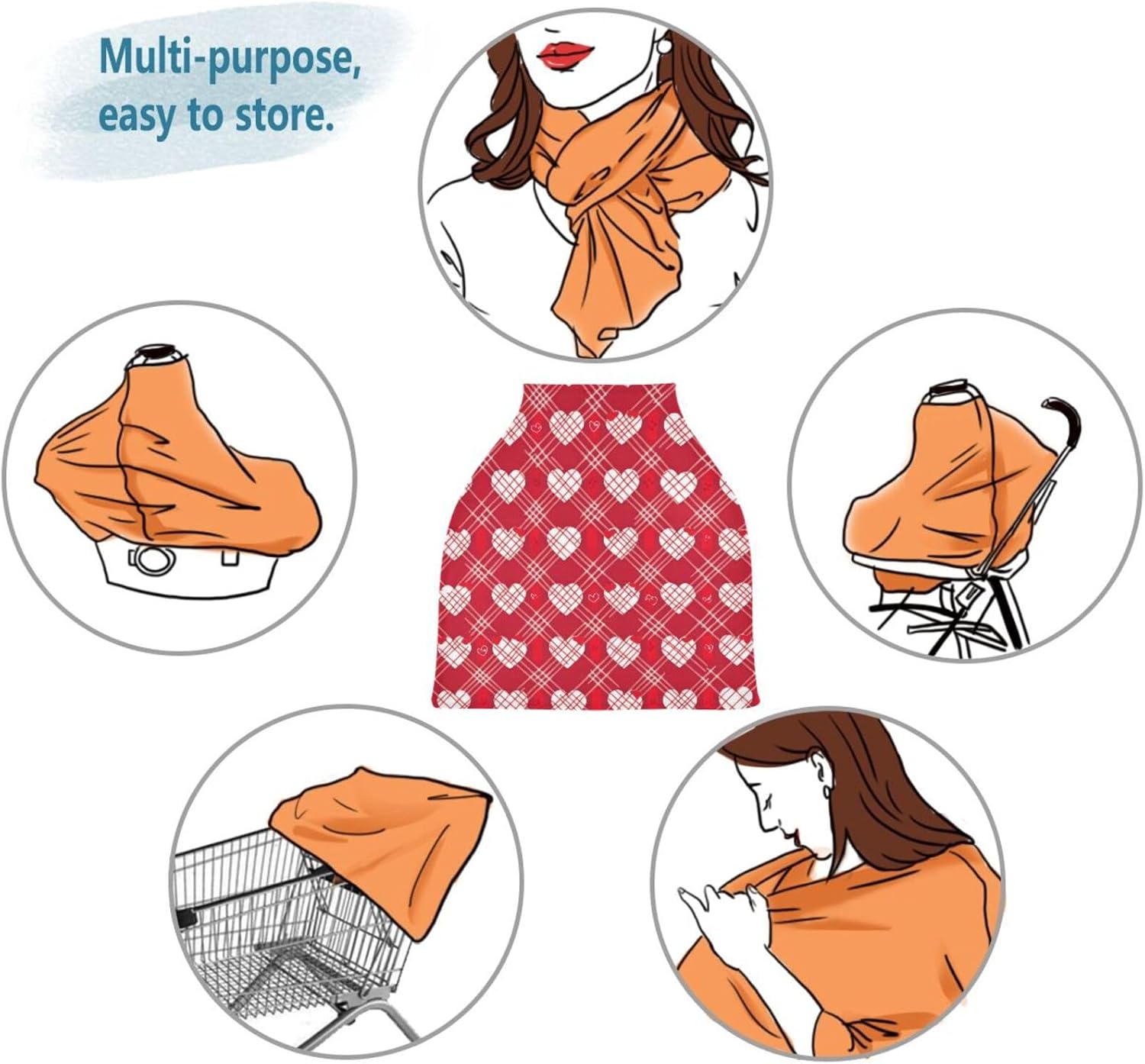 Multi-purpose, easy to store.