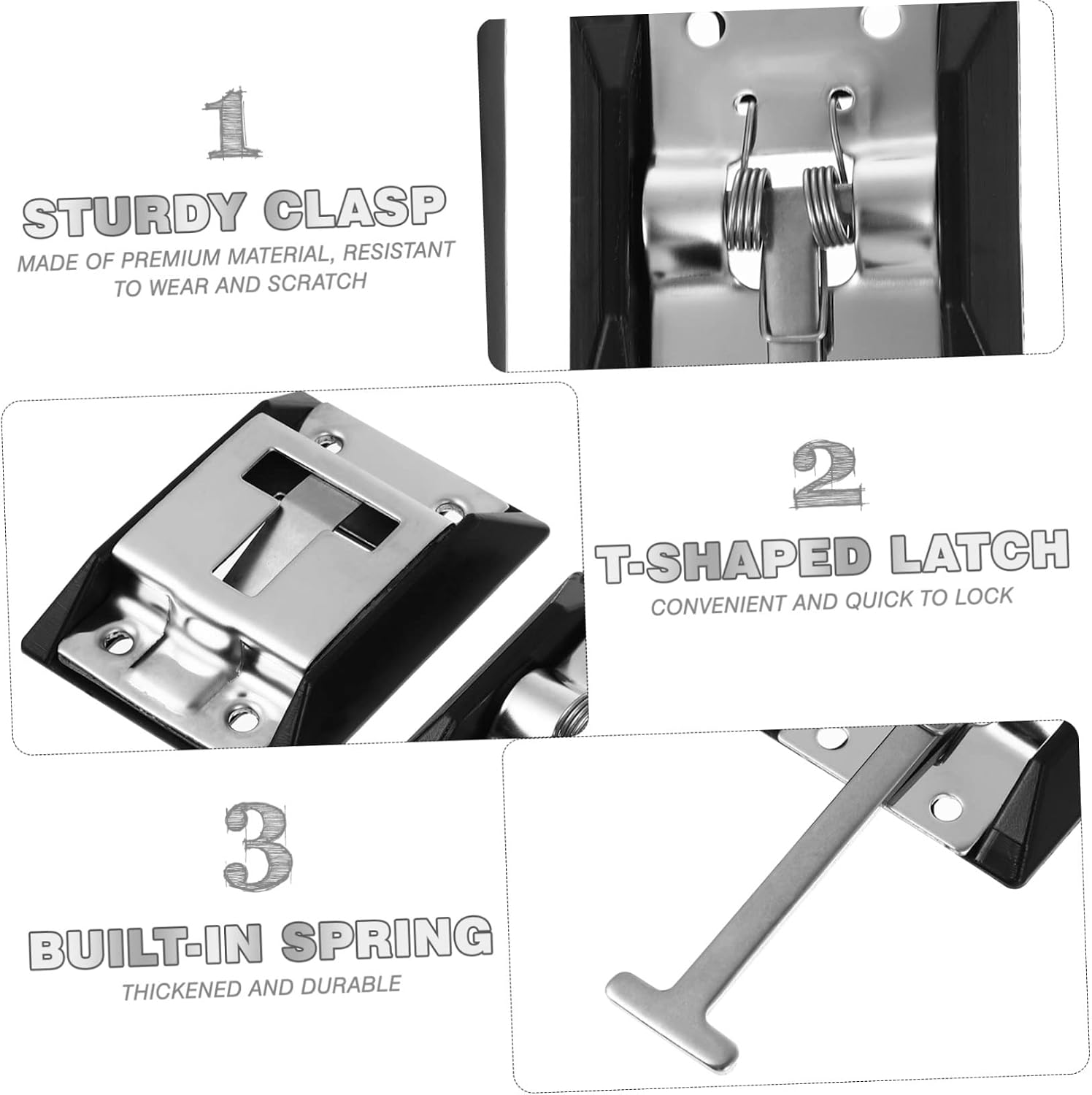 1

STURDY CLASP

MADE OF PREMIUM MATERIAL, RESISTANT TO WEAR AND SCRATCH

2

T-SHAPED LATCH

CONVENIENT AND QUICK TO LOCK

3

BUILT-IN SPRING

THICKENED AND DURABLE