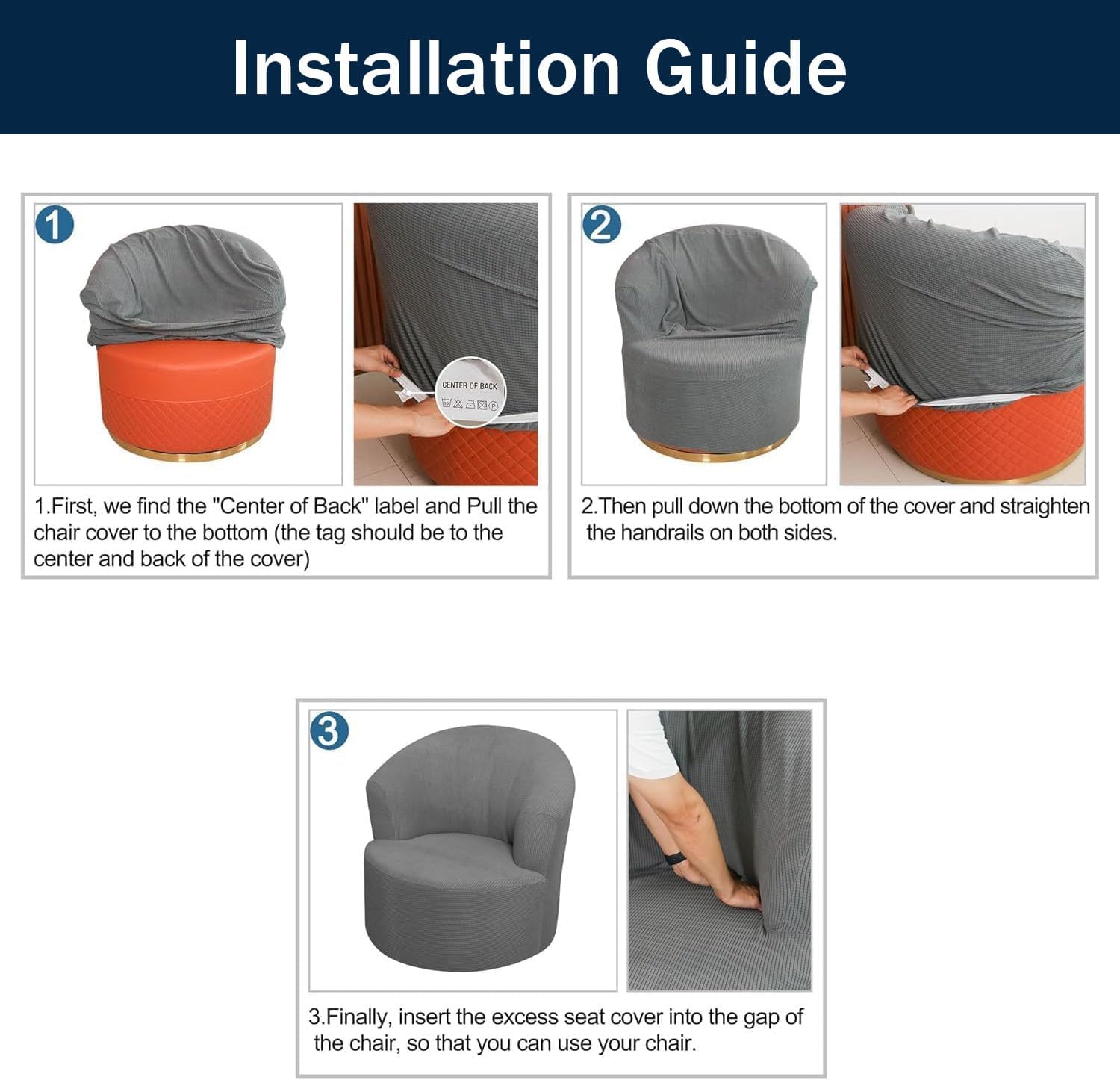 Installation Guide

1

CENTER OF BACK

1.First, we find the "Center of Back" label and Pull the chair cover to the bottom (the tag should be to the center and back of the cover)

2

2.Then pull down the bottom of the cover and straighten the handrails on both sides.

3

3.Finally, insert the excess seat cover into the gap of the chair, so that you can use your chair.