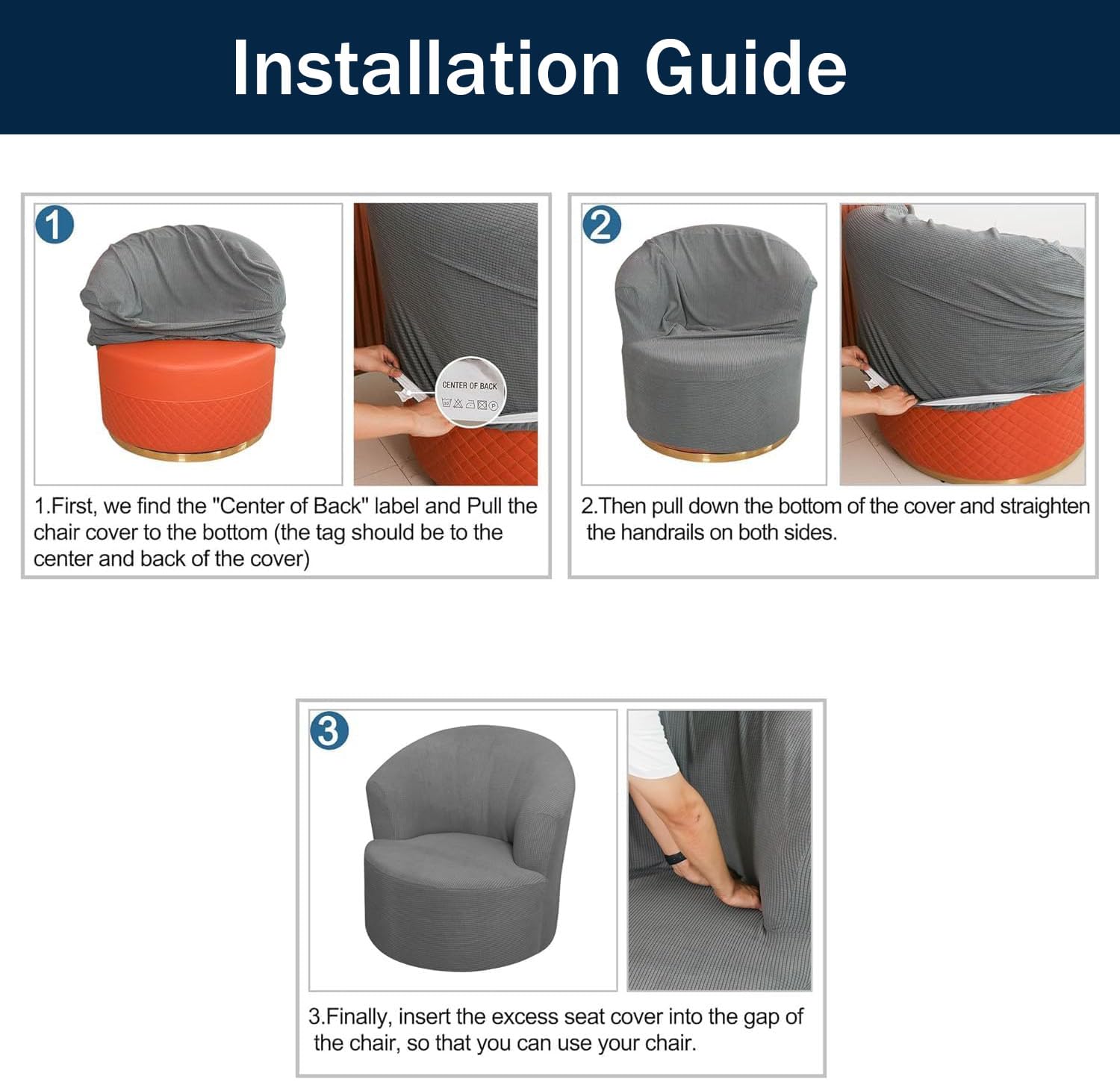 Installation Guide

1

CENTER OF BACK

1.First, we find the "Center of Back" label and Pull the chair cover to the bottom (the tag should be to the center and back of the cover)

2

2.Then pull down the bottom of the cover and straighten the handrails on both sides.

3

3.Finally, insert the excess seat cover into the gap of the chair, so that you can use your chair.