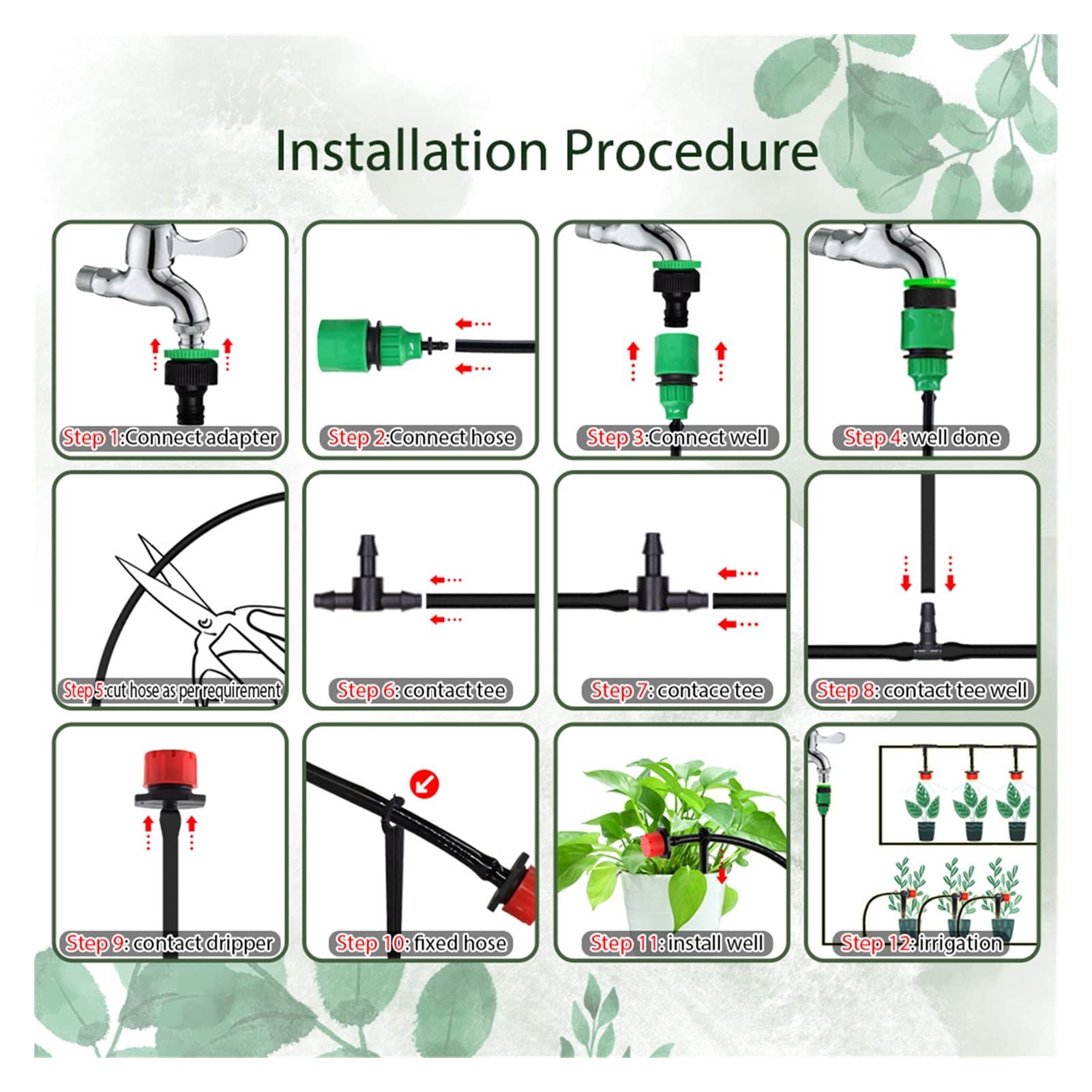 Installation Procedure

Step 1:Connect adapter

Step 2:Connect hose

Step 3:Connect well

Step 4: well done

Step 5:cut hose as per requirement

Step 6: contact tee

Step 7: contace tee

Step 8: contact tee well

Step 9: contact dripper

Step 10: fixed hose

Step 11: install well

Step 12: irrigation