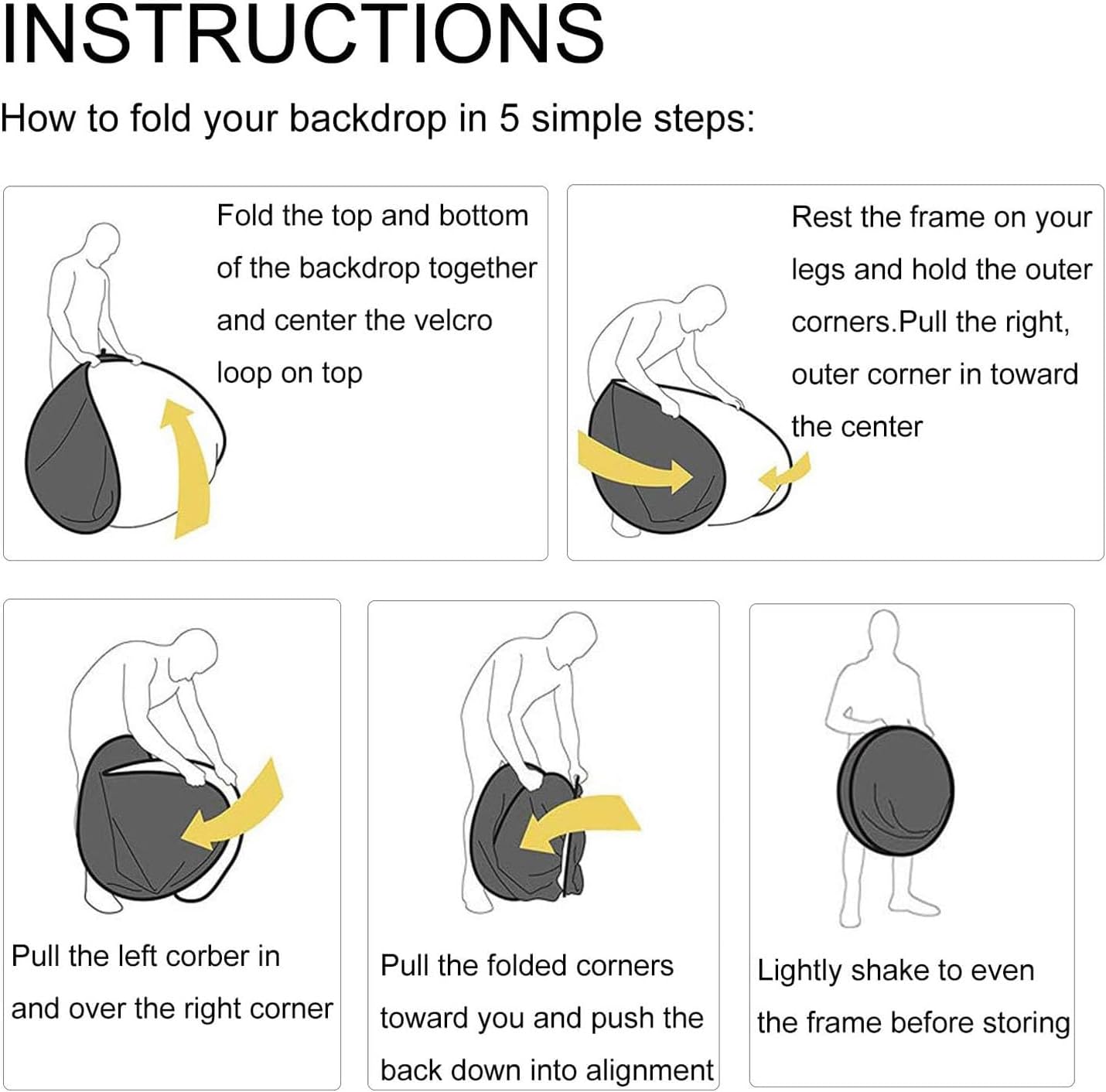 INSTRUCTIONS

How to fold your backdrop in 5 simple steps:

Fold the top and bottom of the backdrop together and center the velcro loop on top

Rest the frame on your legs and hold the outer corners.Pull the right, outer corner in toward the center

Pull the left corber in and over the right corner

Pull the folded corners toward you and push the back down into alignment

Lightly shake to even the frame before storing