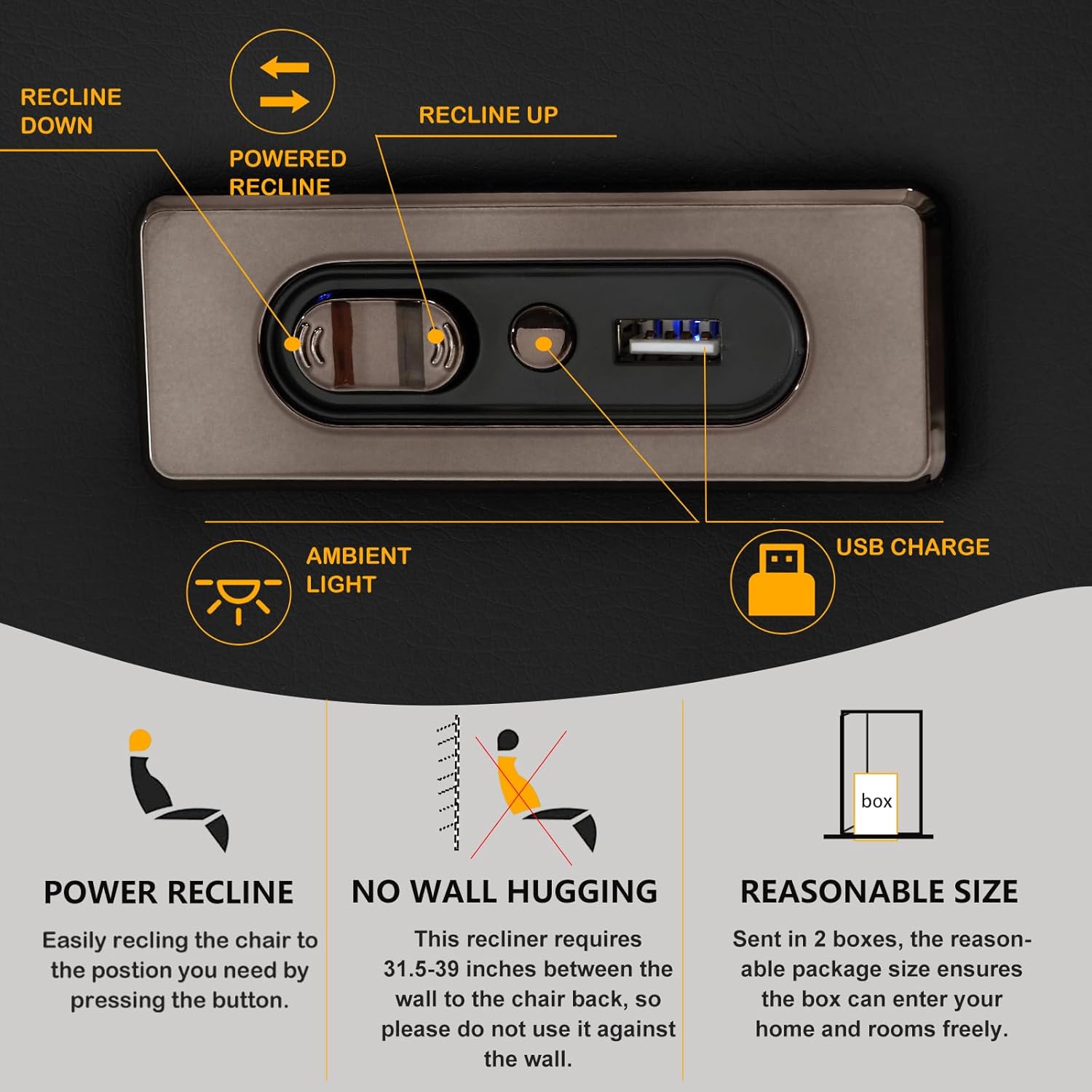 RECLINE DOWN

POWERED RECLINE

RECLINE UP

AMBIENT LIGHT

USB CHARGE

POWER RECLINE

Easily recling the chair to the postion you need by pressing the button.

NO WALL HUGGING

This recliner requires 31.5-39 inches between the wall to the chair back, so please do not use it against the wall.

box

REASONABLE SIZE

Sent in 2 boxes, the reasonable package size ensures the box can enter your home and rooms freely.