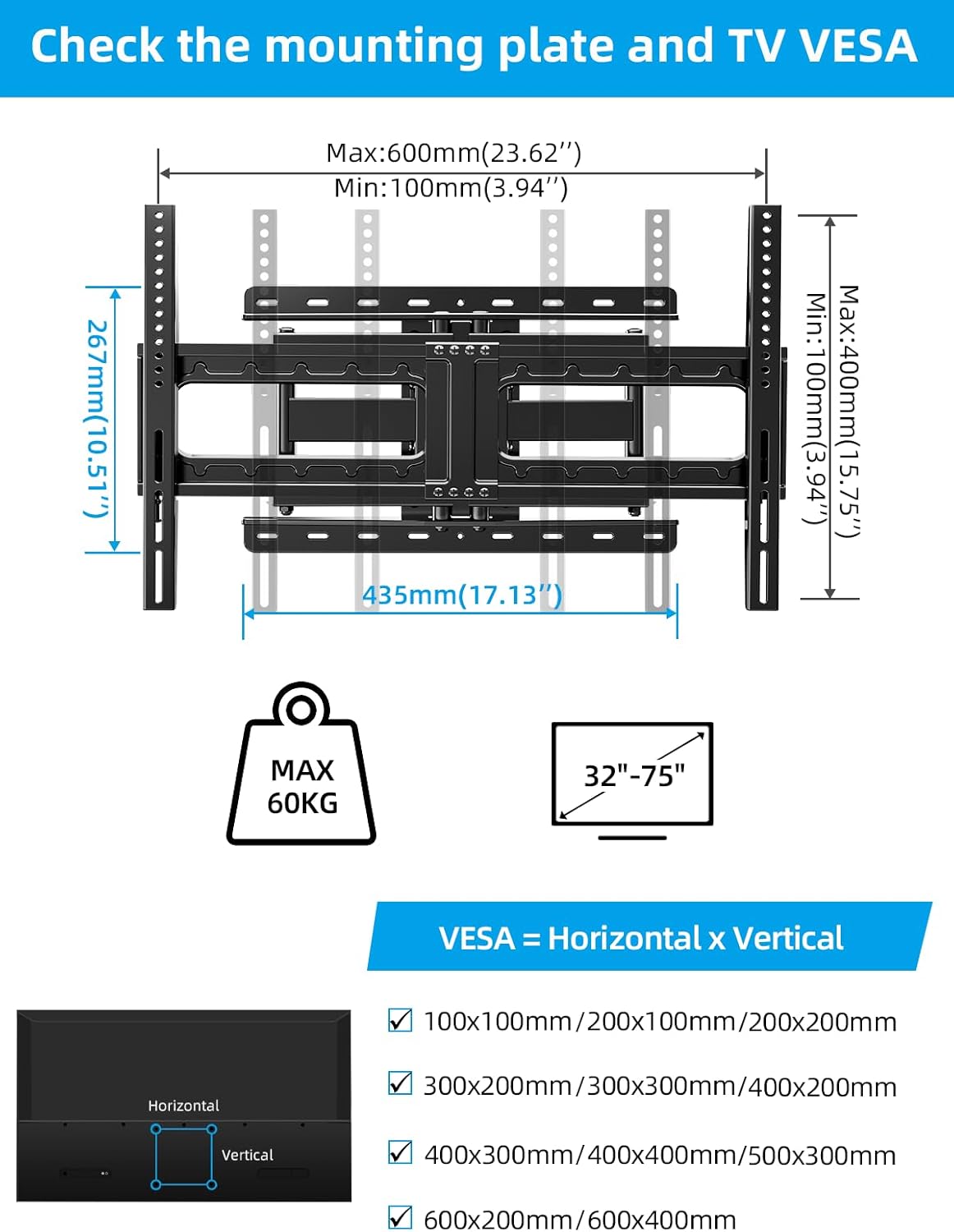 Check the mounting plate and TV VESA

Max:600mm(23.62'')
Min:100mm(3.94'')

267mm(10.51'')

Max:400mm(15.75'')
Min:100mm(3.94'')

435mm(17.13'')

MAX
60KG

32"-75"

VESA = Horizontal x Vertical

Horizontal

Vertical

☑ 100x100mm/200x100mm/200x200mm

☑ 300x200mm/300x300mm/400x200mm

☑ 400x300mm/400x400mm/500x300mm

☑ 600x200mm/600x400mm