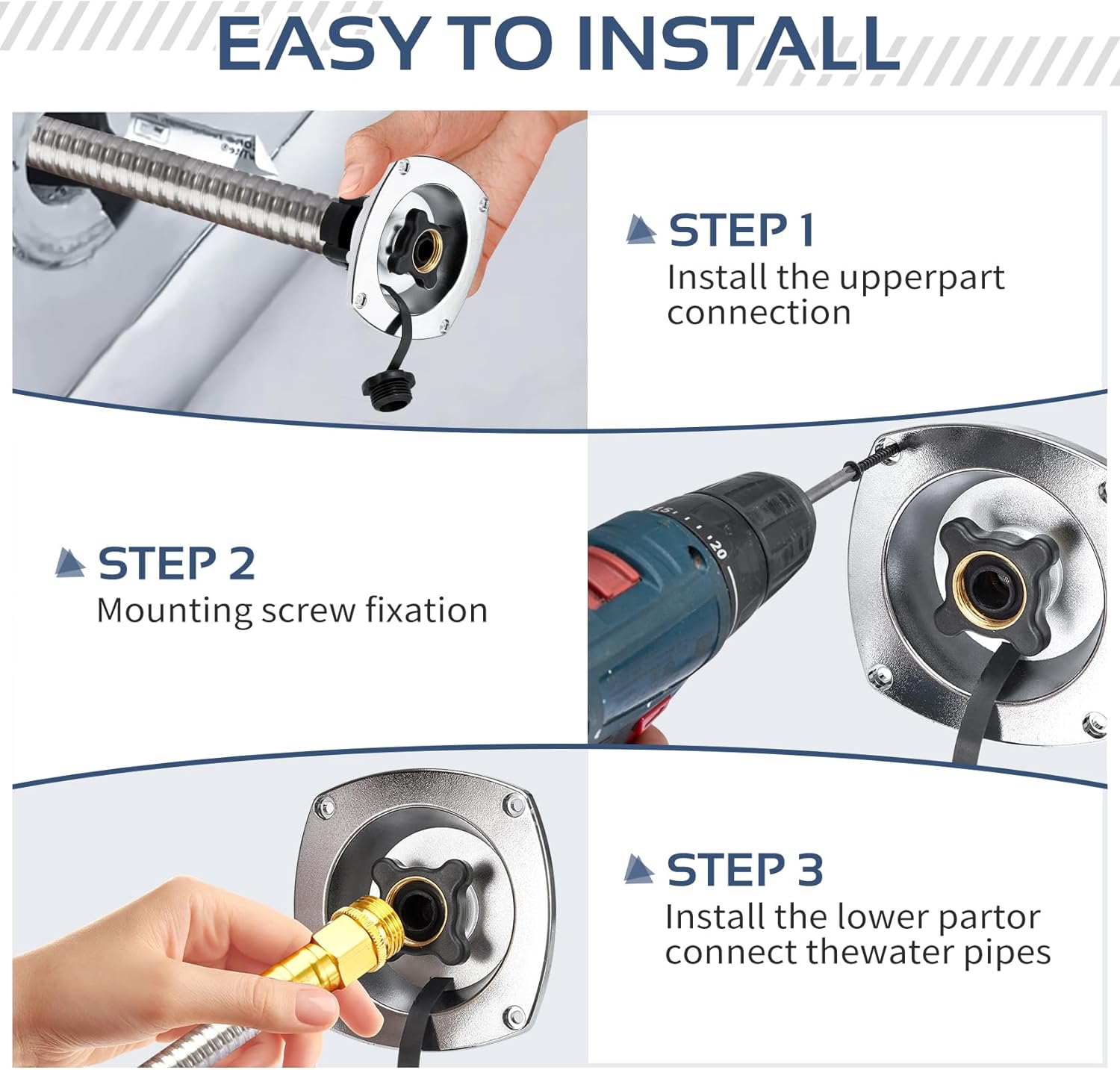 EASY TO INSTALL

STEP 1
Install the upperpart connection

STEP 2
Mounting screw fixation

15 20

STEP 3
Install the lower partor connect thewater pipes