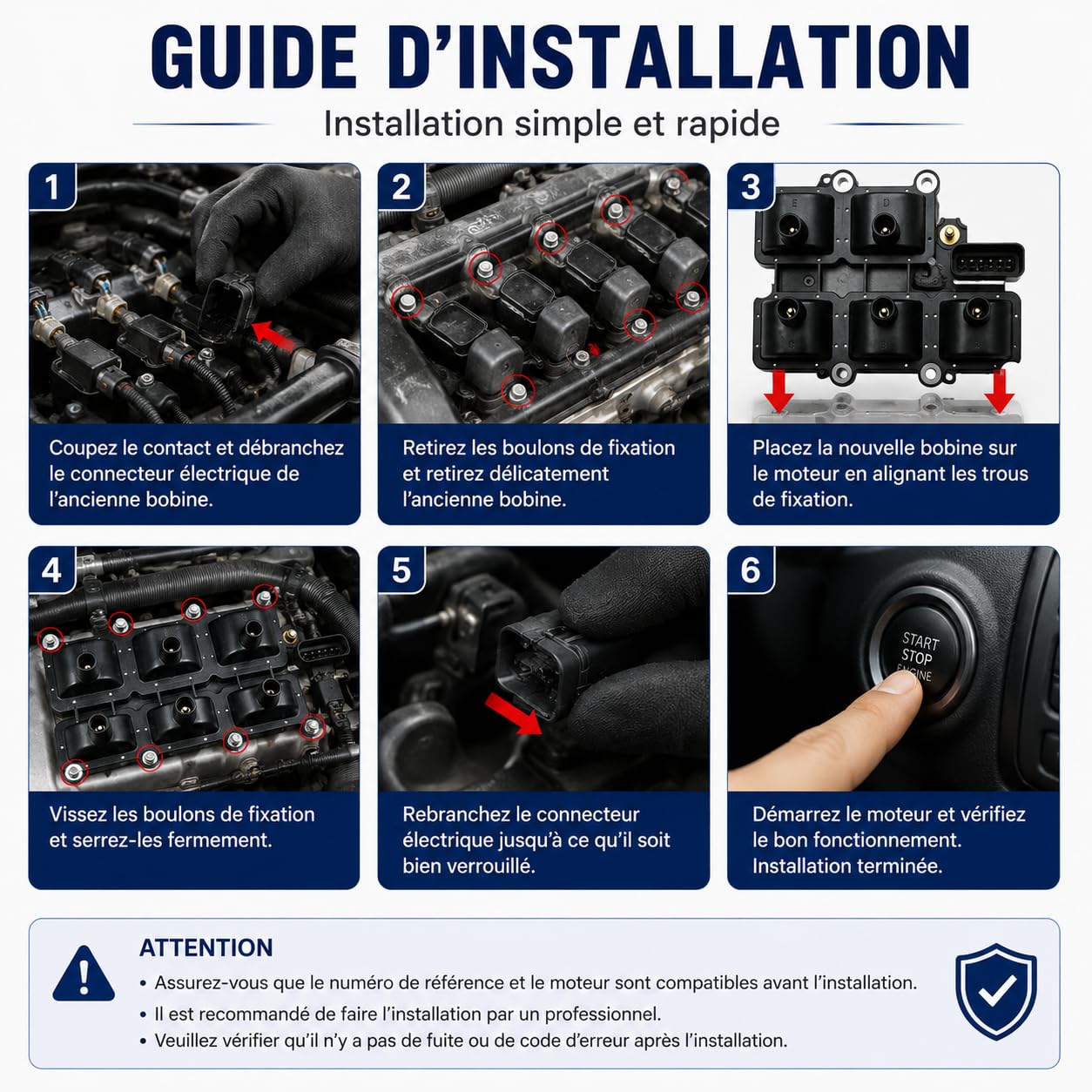 GUIDE D'INSTALLATION

Installation simple et rapide

1

Coupez le contact et débranchez le connecteur électrique de l'ancienne bobine.

2

Retirez les boulons de fixation et retirez délicatement l'ancienne bobine.

3

Placez la nouvelle bobine sur le moteur en alignant les trous de fixation.

4

Vissez les boulons de fixation et serrez-les fermement.

5

Rebranchez le connecteur électrique jusqu'à ce qu'il soit bien verrouillé.

6

START STOP ENGINE

Démarrez le moteur et vérifiez le bon fonctionnement. Installation terminée.

ATTENTION

• Assurez-vous que le numéro de référence et le moteur sont compatibles avant l'installation.
• Il est recommandé de faire l'installation par un professionnel.
• Veuillez vérifier qu'il n'y a pas de fuite ou de code d'erreur après l'installation.