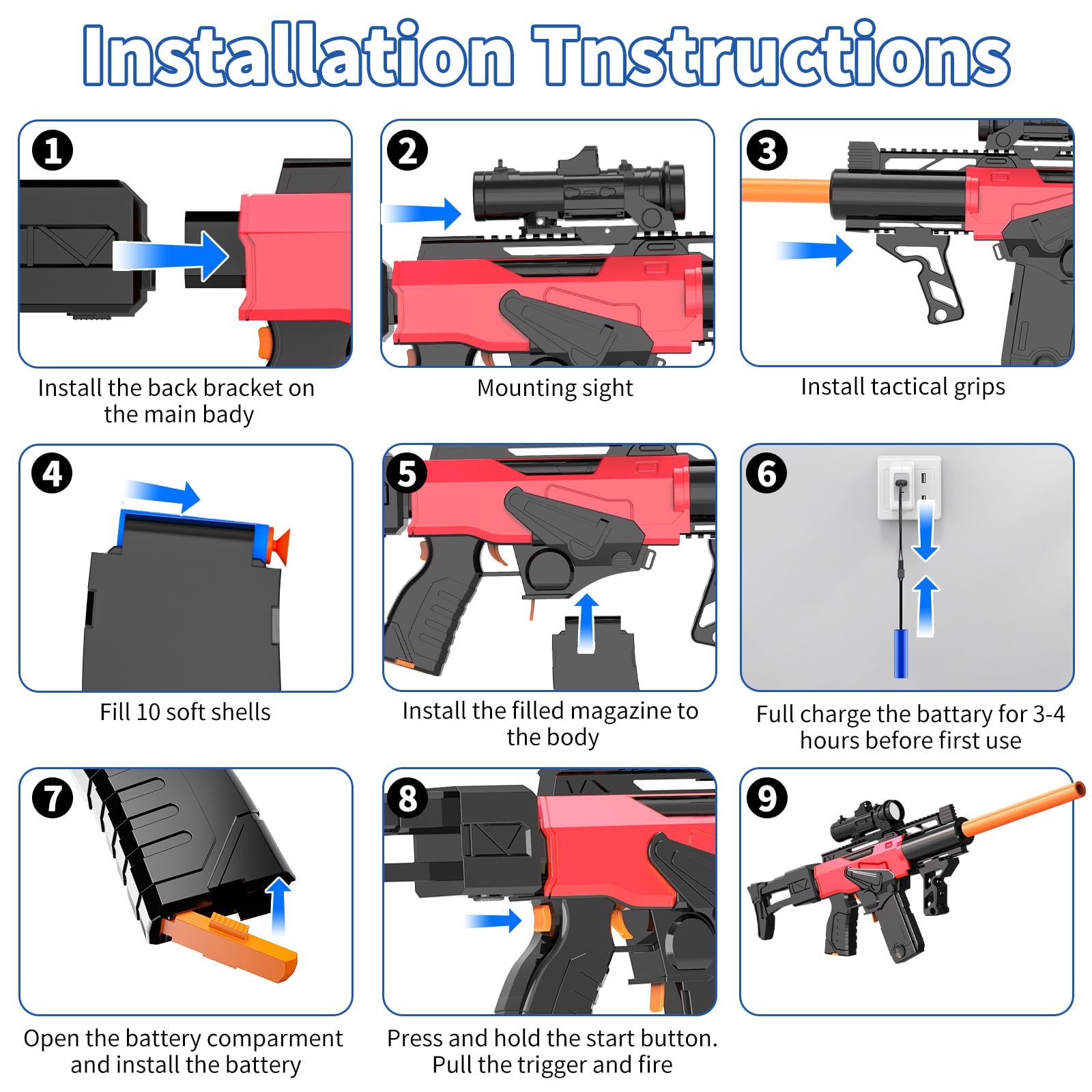 Installation Tnstructions

1
Install the back bracket on the main bady

2
Mounting sight

3
Install tactical grips

4
Fill 10 soft shells

5
Install the filled magazine to the body

6
Full charge the battary for 3-4 hours before first use

7
Open the battery comparment and install the battery

8
Press and hold the start button. Pull the trigger and fire

9