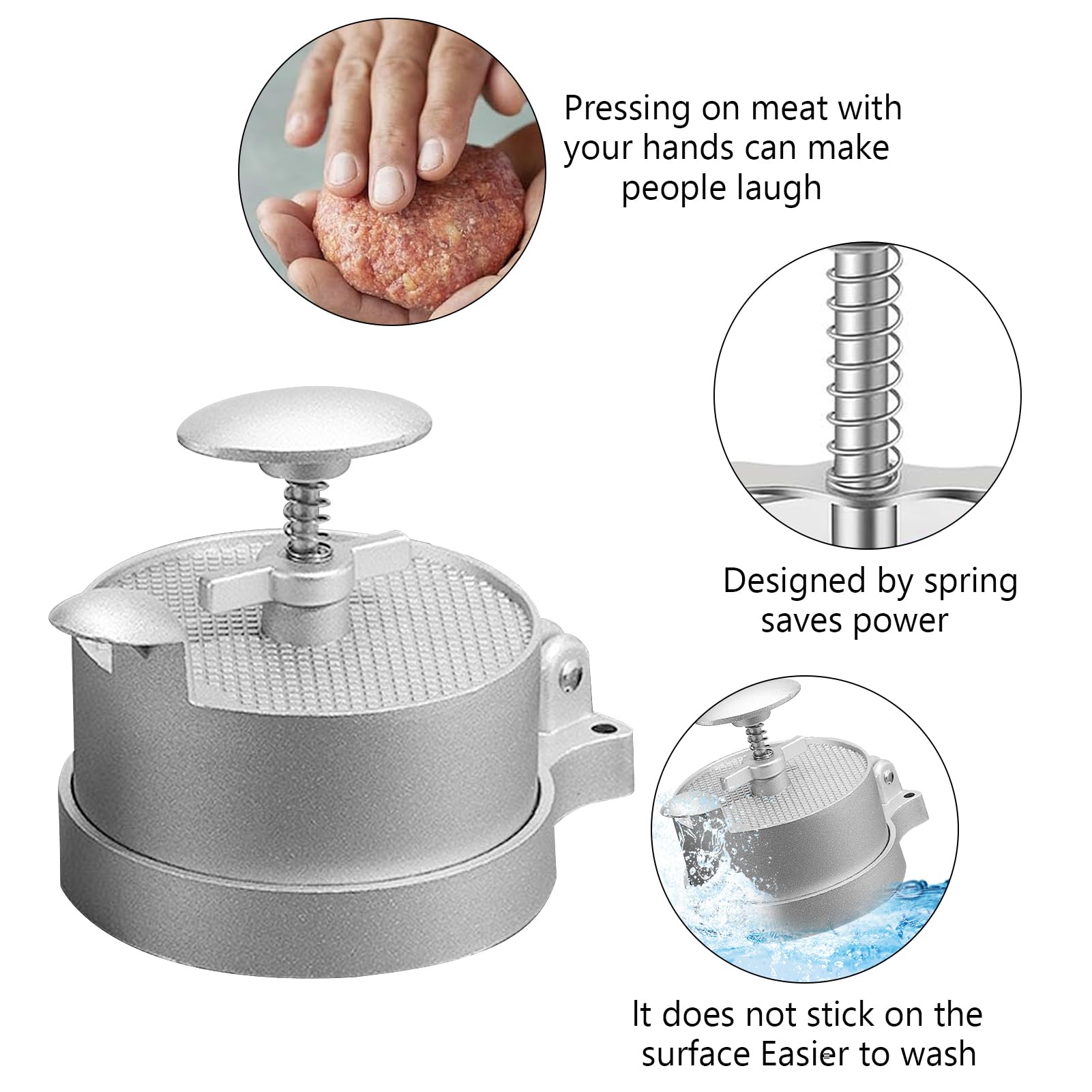 Pressing on meat with your hands can make people laugh

Designed by spring saves power

It does not stick on the surface Easier to wash