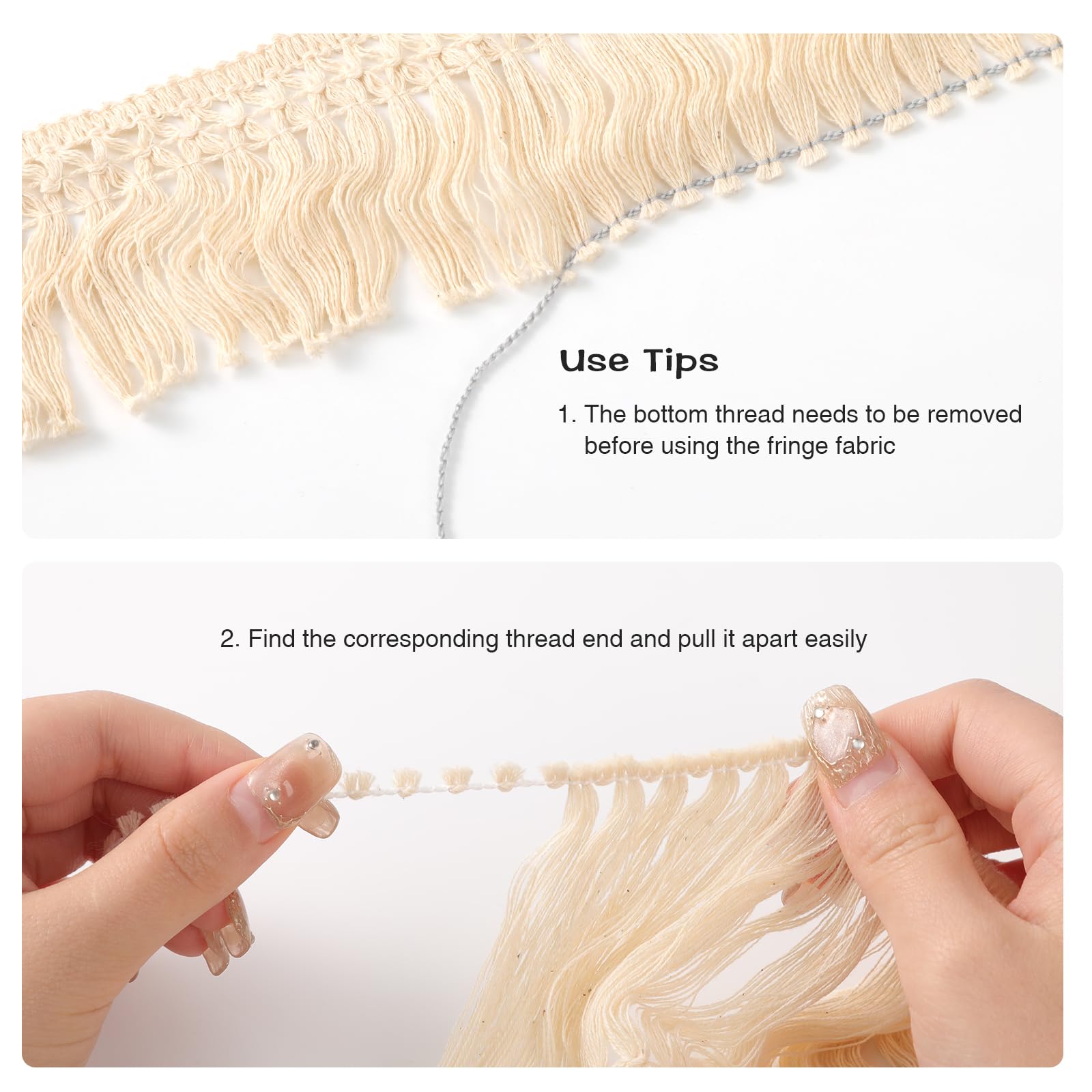 Use Tips

1. The bottom thread needs to be removed before using the fringe fabric

2. Find the corresponding thread end and pull it apart easily