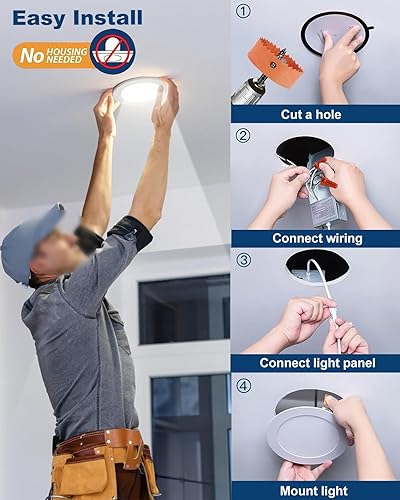 Easy Install

No HOUSING NEEDED

①

Cut a hole

②

Connect wiring

③

Connect light panel

④

Mount light