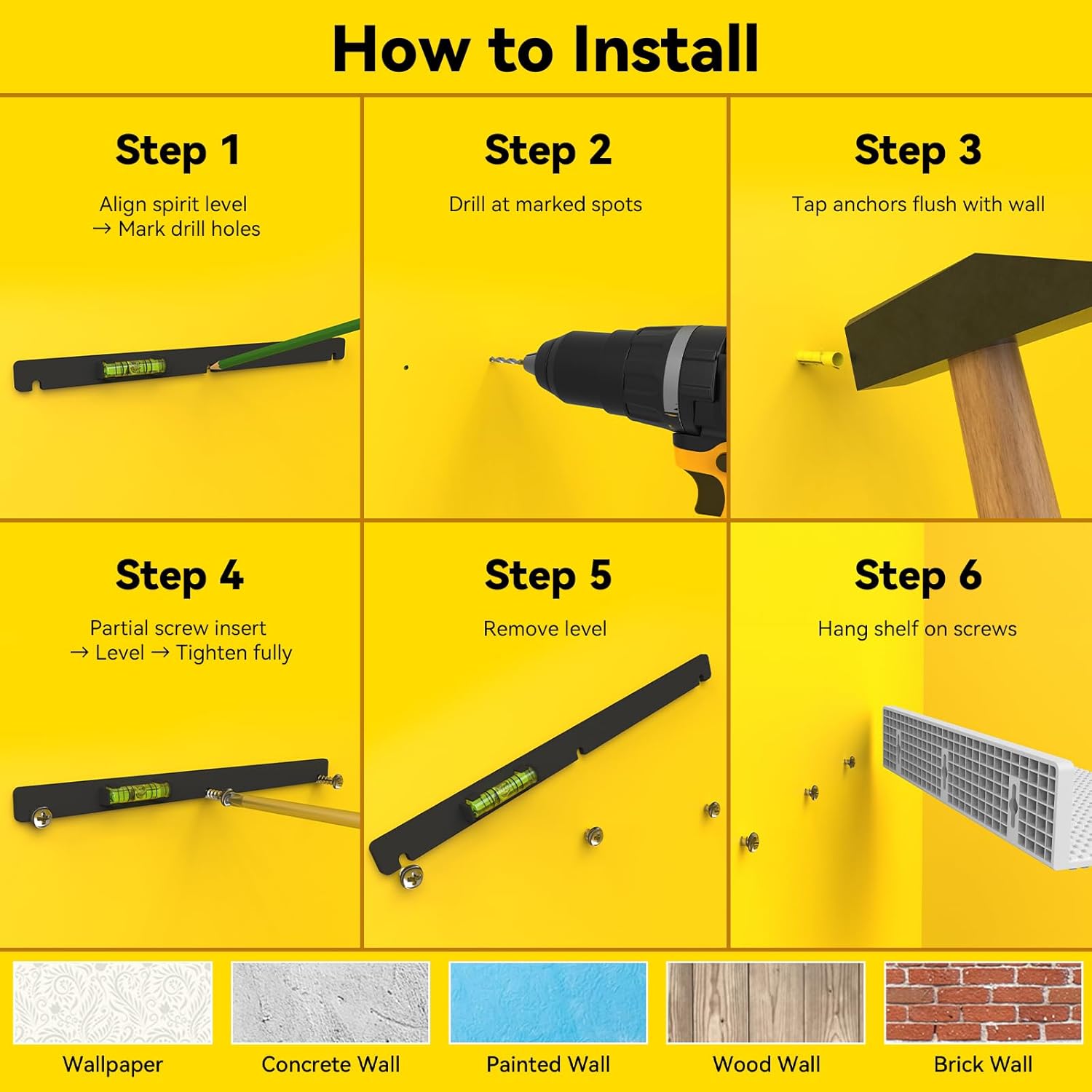 How to Install

Step 1

Align spirit level → Mark drill holes

Step 2

Drill at marked spots

Step 3

Tap anchors flush with wall

Step 4

Partial screw insert → Level → Tighten fully

Step 5

Remove level

Step 6

Hang shelf on screws

Wallpaper

Concrete Wall

Painted Wall

Wood Wall

Brick Wall