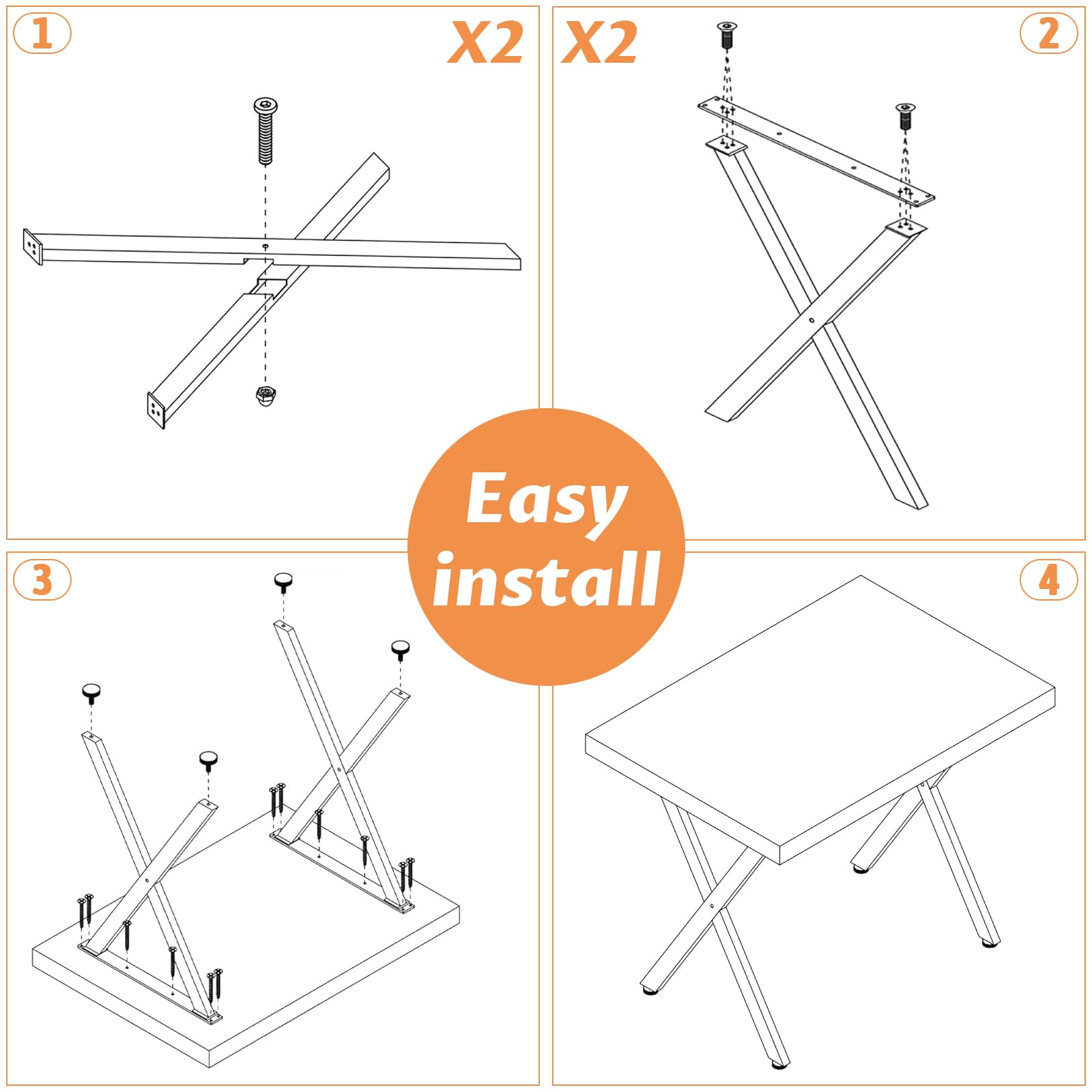 1

X2

X2

2

Easy install

3

4