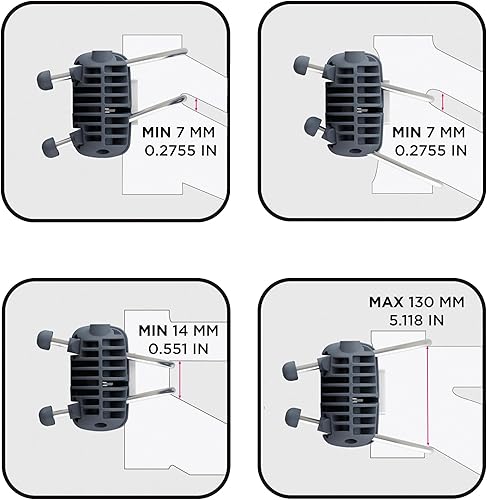 MIN 7 MM
0.2755 IN

MIN 7 MM
0.2755 IN

MIN 14 MM
0.551 IN

MAX 130 MM
5.118 IN