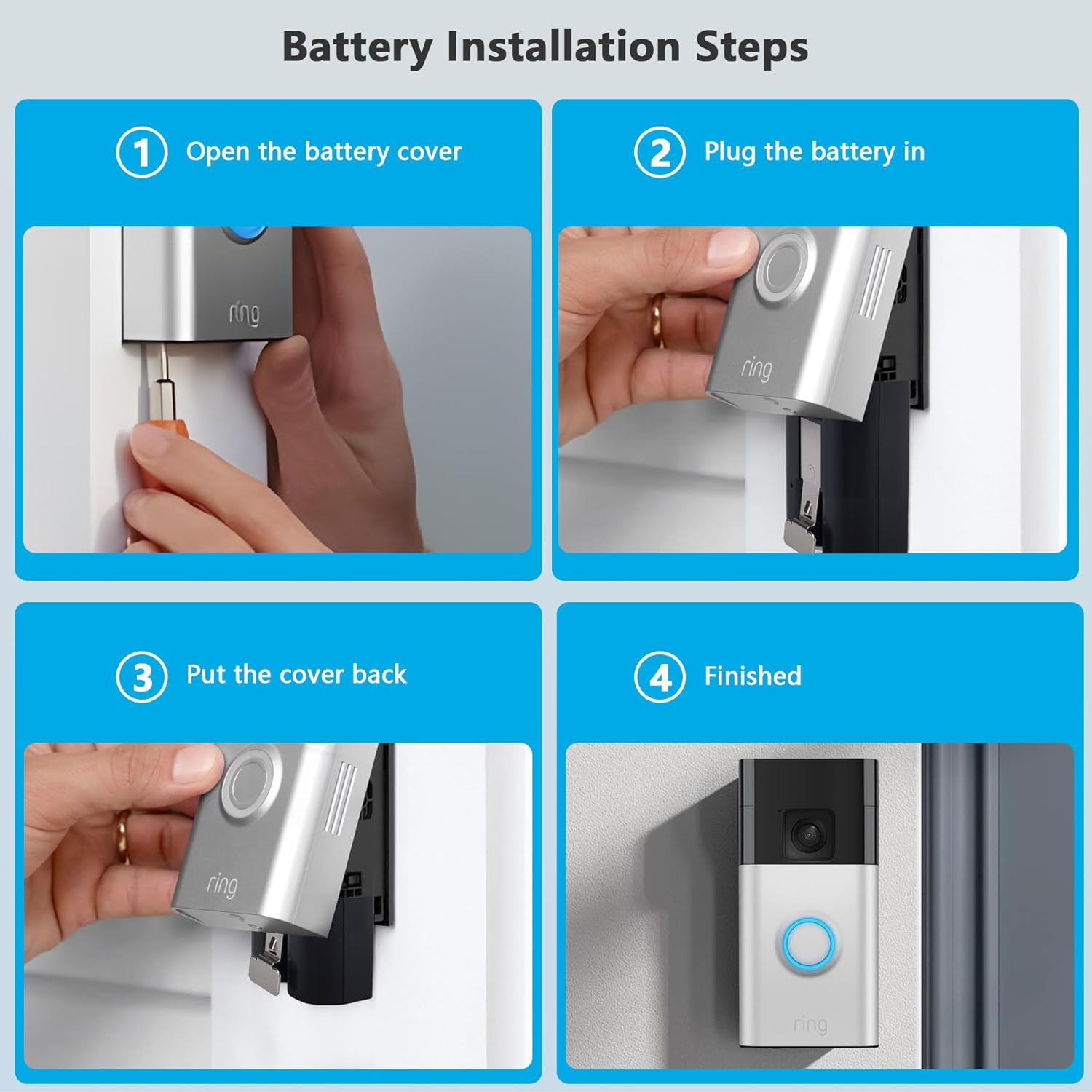 Battery Installation Steps

① Open the battery cover

ring

② Plug the battery in

ring

③ Put the cover back

ring

④ Finished

ring