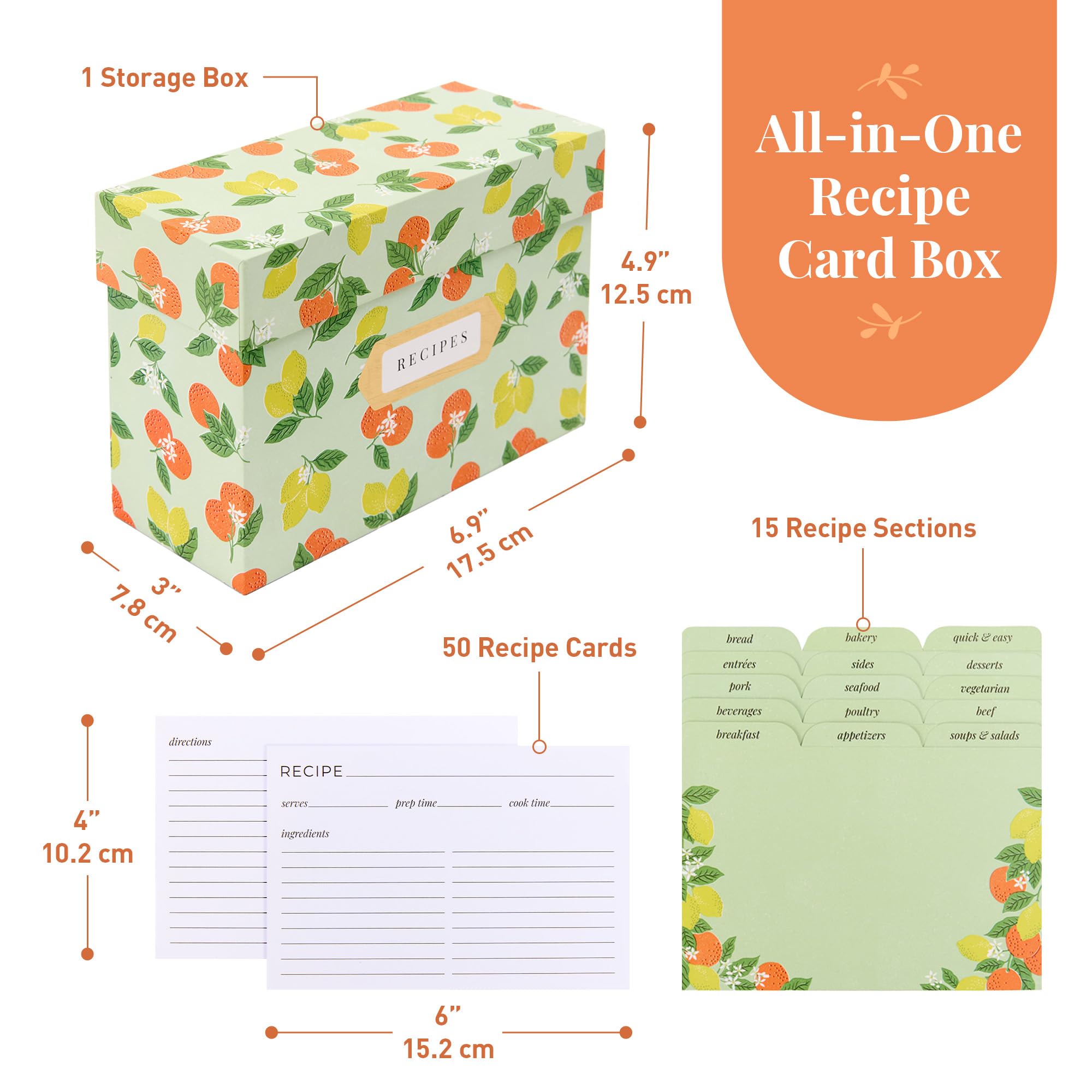 1 Storage Box

All-in-One Recipe Card Box

RECIPES

4.9"
12.5 cm

6.9"
17.5 cm

3"
7.8 cm

15 Recipe Sections

bread
bakery
quick & easy
entrées
sides
desserts
pork
seafood
vegetarian
beverages
poultry
beef
breakfast
appetizers
soups & salads

50 Recipe Cards

directions

RECIPE
serves
prep time
cook time
ingredients

4"
10.2 cm

6"
15.2 cm