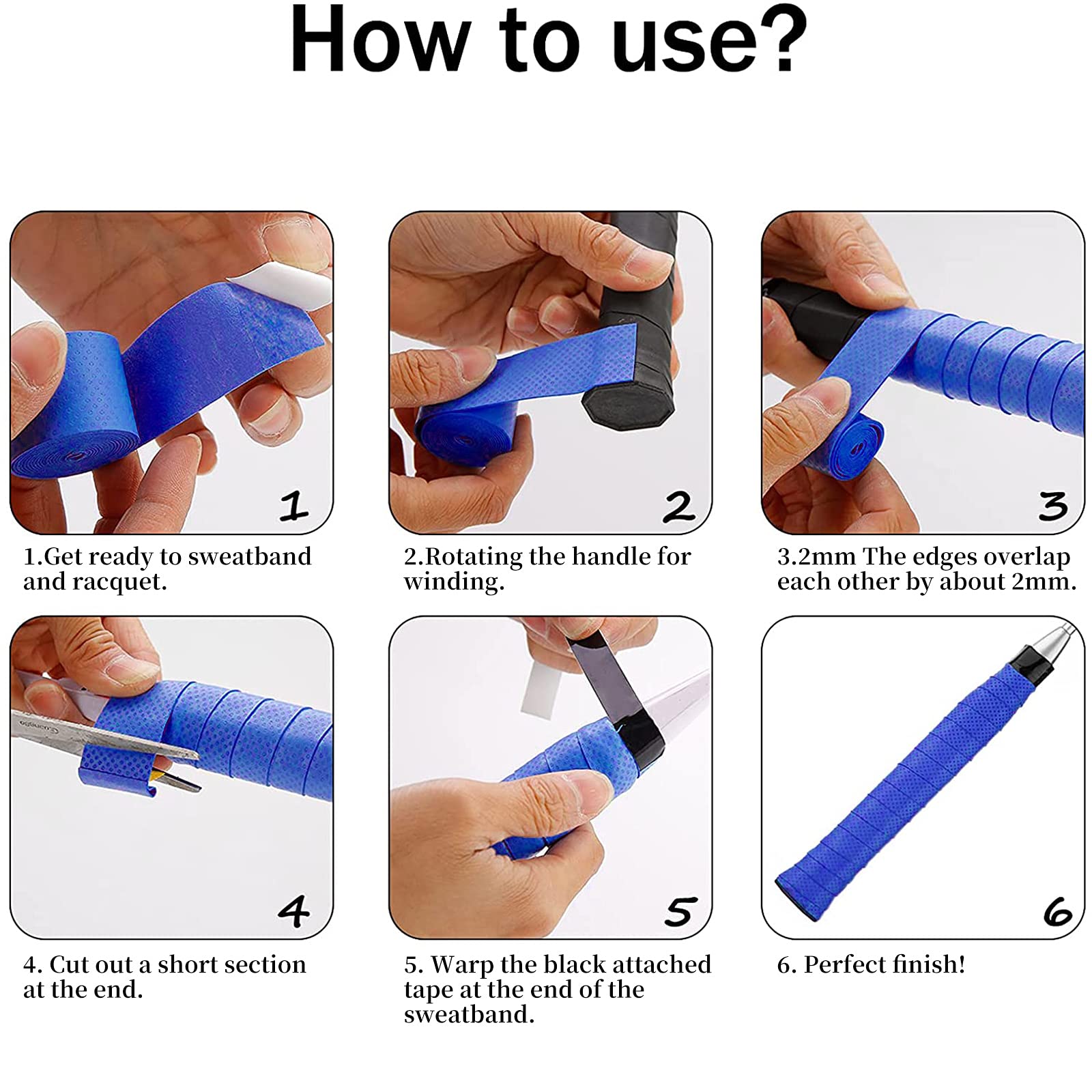 How to use?

1

1.Get ready to sweatband and racquet.

2

2.Rotating the handle for winding.

3

3.2mm The edges overlap each other by about 2mm.

4

4. Cut out a short section at the end.

5

5. Warp the black attached tape at the end of the sweatband.

6

6. Perfect finish!