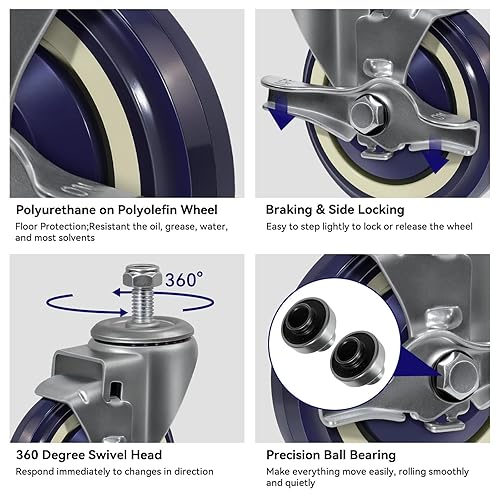 Polyurethane on Polyolefin Wheel
Floor Protection;Resistant the oil, grease, water, and most solvents

Braking & Side Locking
Easy to step lightly to lock or release the wheel

360°

360 Degree Swivel Head
Respond immediately to changes in direction

Precision Ball Bearing
Make everything move easily, rolling smoothly and quietly