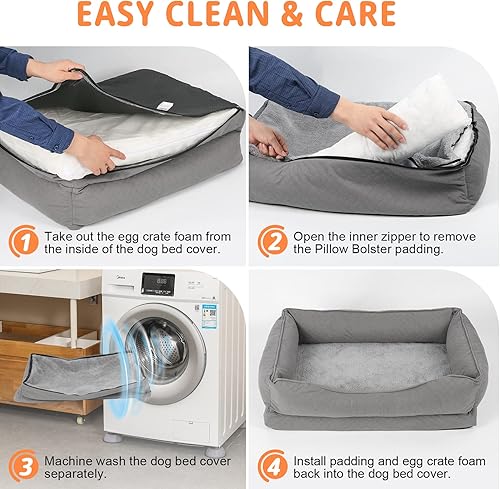 EASY CLEAN & CARE

1 Take out the egg crate foam from the inside of the dog bed cover.

2 Open the inner zipper to remove the Pillow Bolster padding.

3 Machine wash the dog bed cover separately.

4 Install padding and egg crate foam back into the dog bed cover.