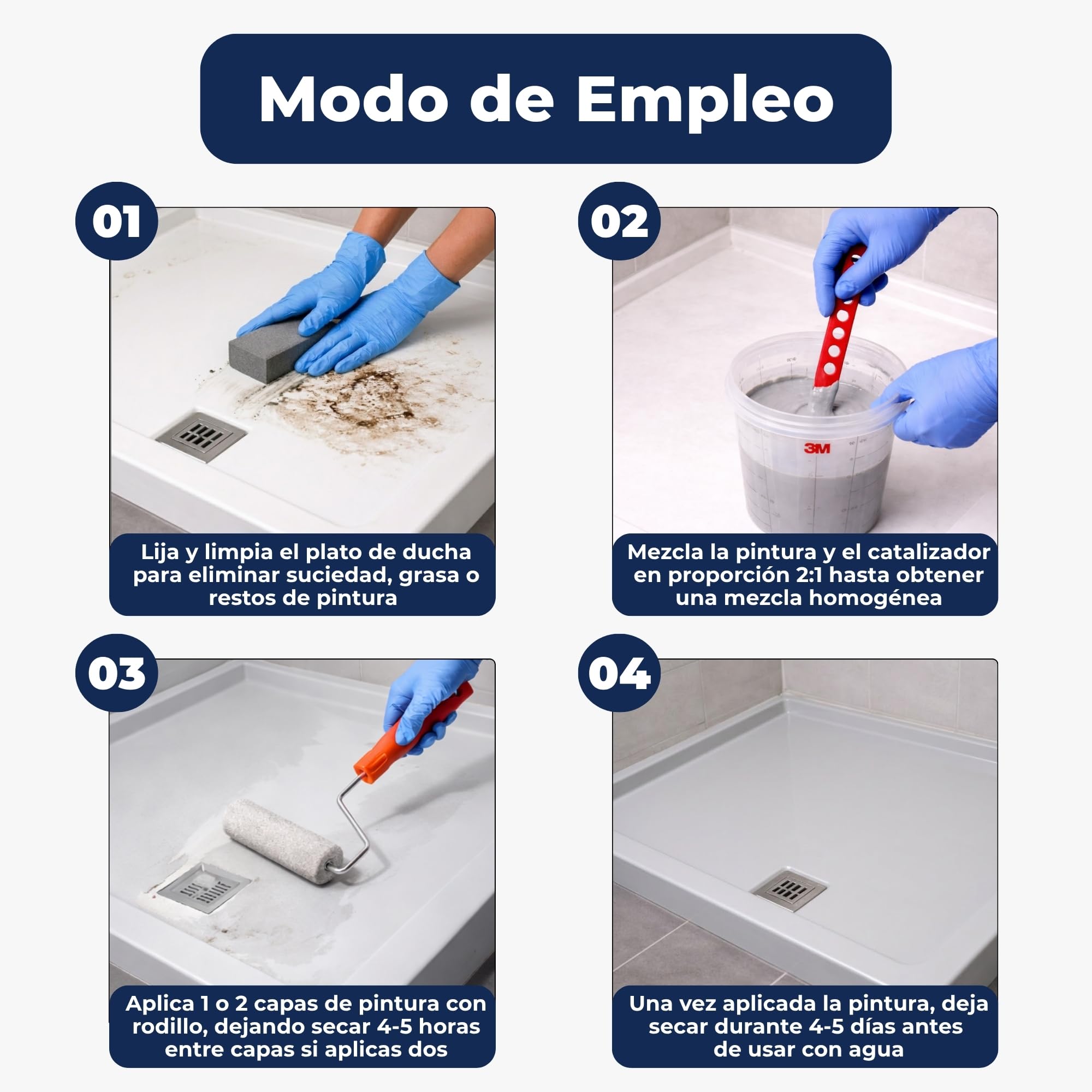 Modo de Empleo

01

Lija y limpia el plato de ducha para eliminar suciedad, grasa o restos de pintura

02

3M

Mezcla la pintura y el catalizador en proporción 2:1 hasta obtener una mezcla homogénea

03

Aplica 1 o 2 capas de pintura con rodillo, dejando secar 4-5 horas entre capas si aplicas dos

04

Una vez aplicada la pintura, deja secar durante 4-5 días antes de usar con agua