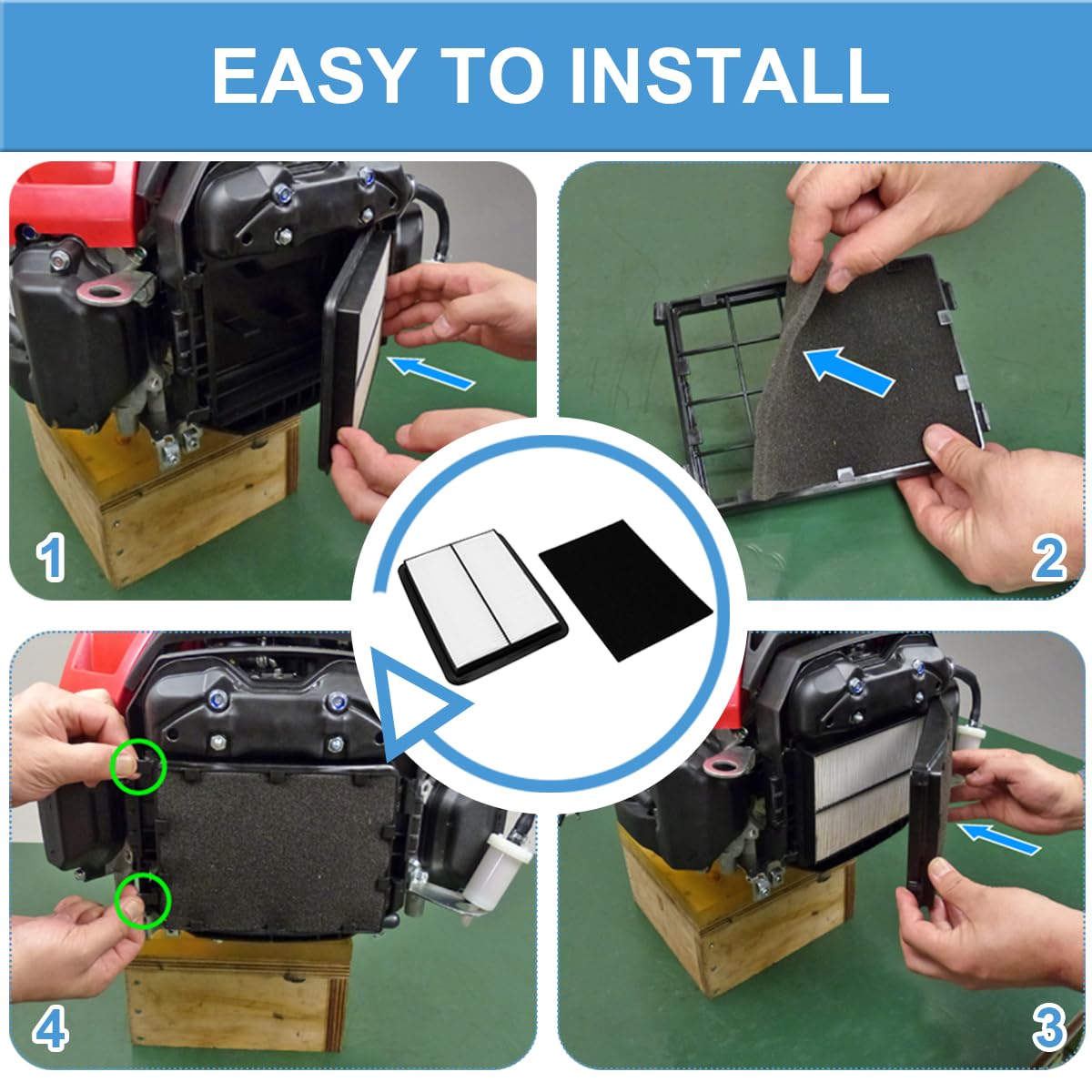 EASY TO INSTALL

1

2

4

3