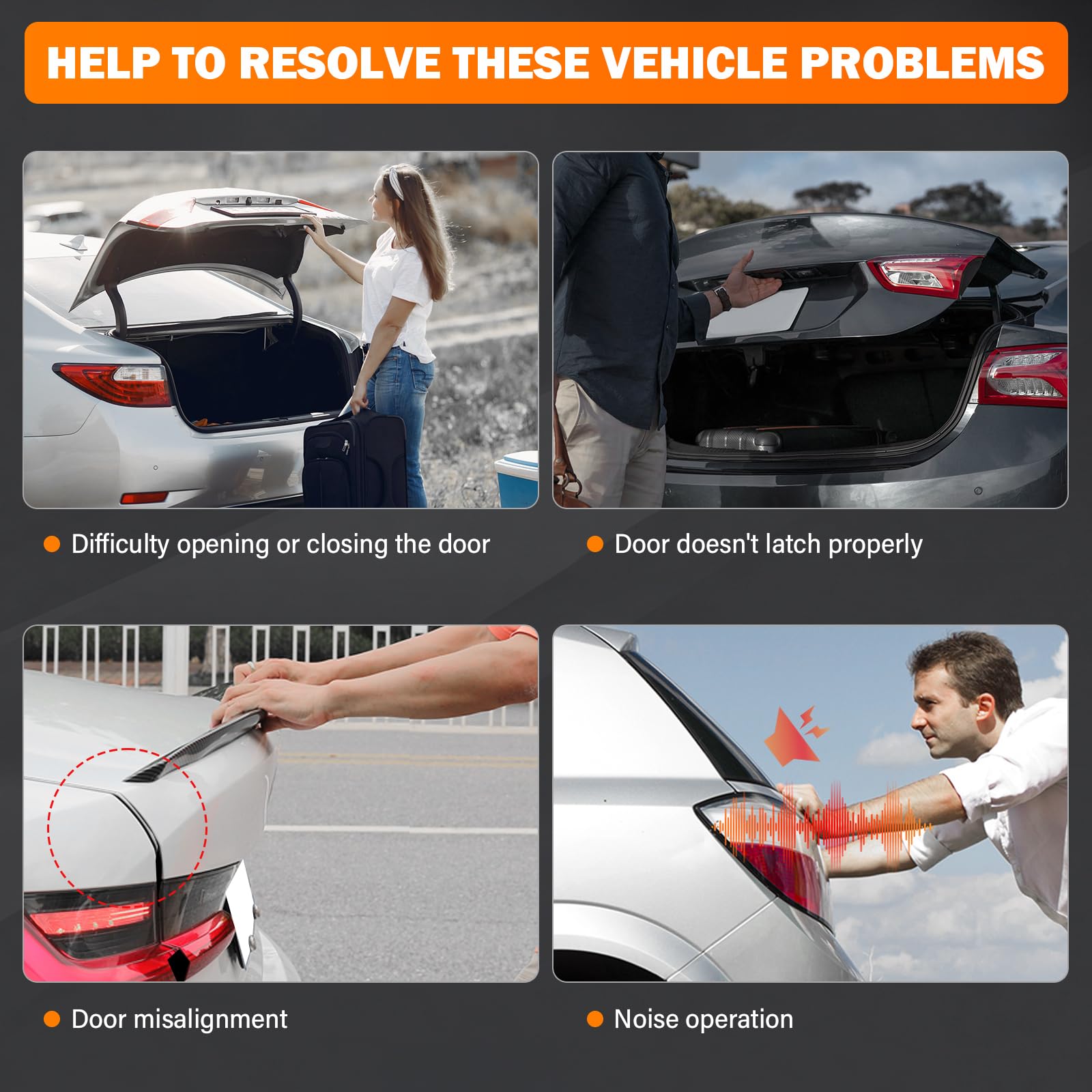 HELP TO RESOLVE THESE VEHICLE PROBLEMS

Difficulty opening or closing the door

Door doesn't latch properly

Door misalignment

Noise operation