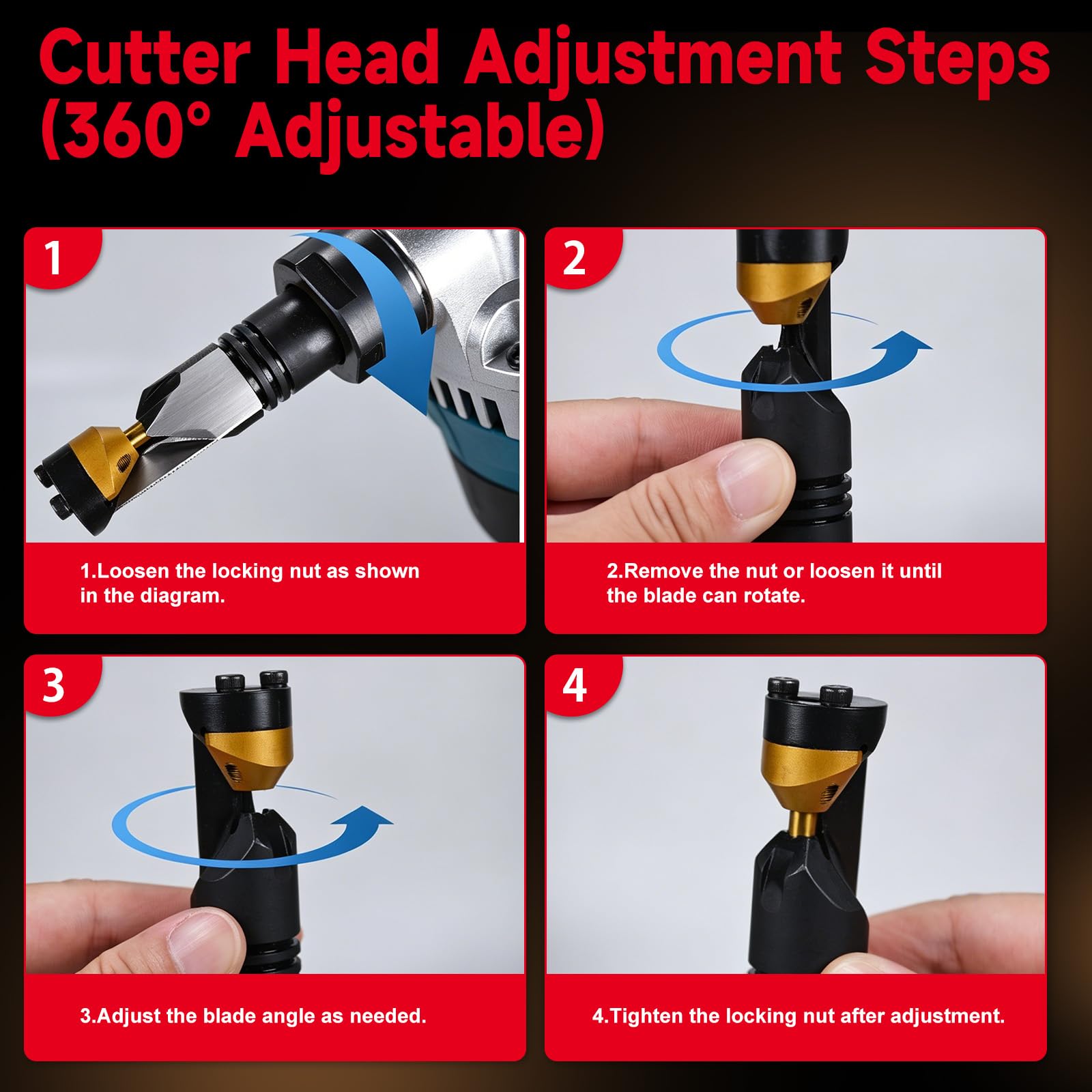 Cutter Head Adjustment Steps (360° Adjustable)

1

1.Loosen the locking nut as shown in the diagram.

2

2.Remove the nut or loosen it until the blade can rotate.

3

3.Adjust the blade angle as needed.

4

4.Tighten the locking nut after adjustment.