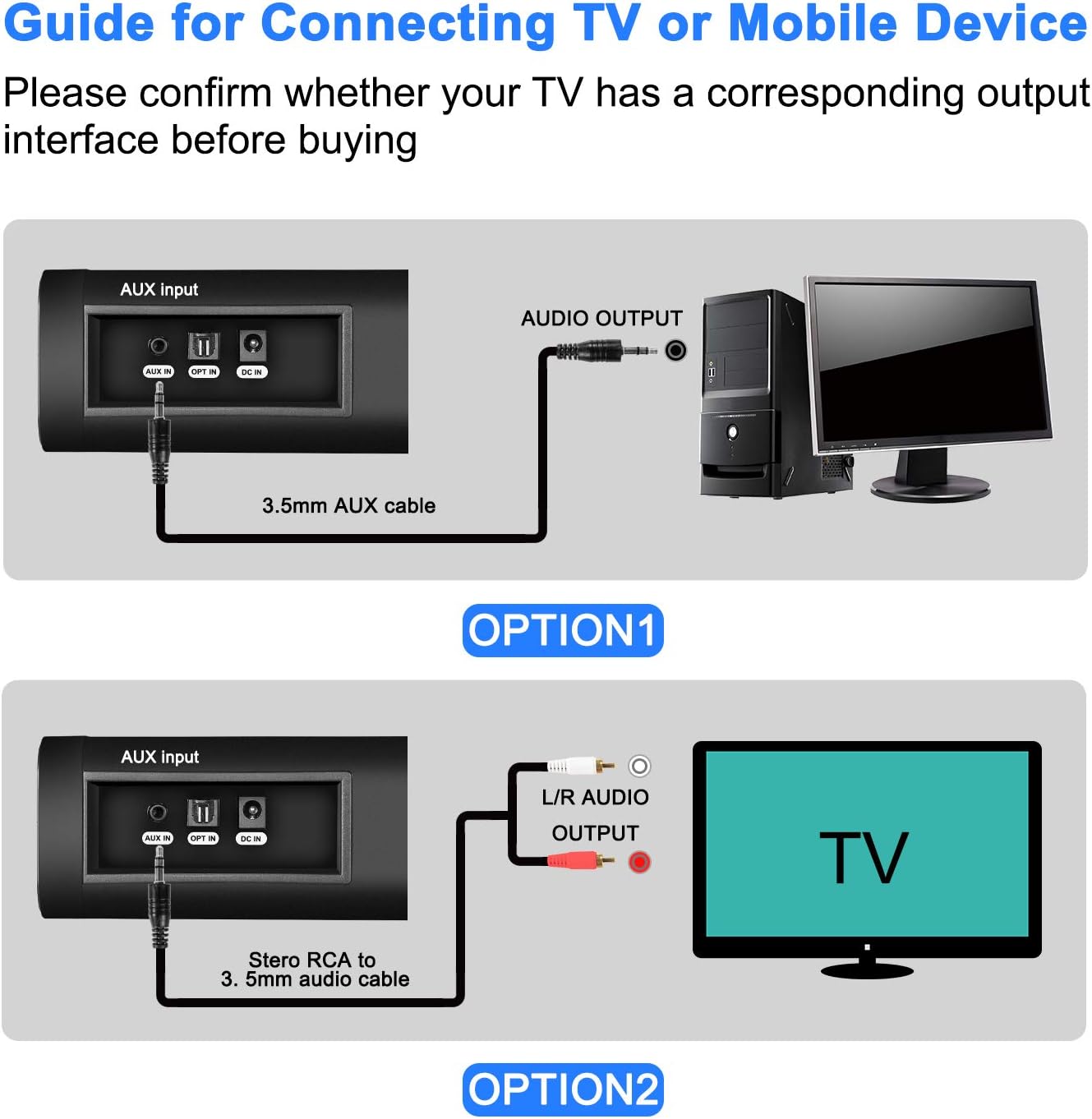 Guide for Connecting TV or Mobile Device

Please confirm whether your TV has a corresponding output interface before buying

AUX input

AUX IN OPT IN DC IN

AUDIO OUTPUT

3.5mm AUX cable

OPTION1

AUX input

AUX IN OPT IN DC IN

L/R AUDIO OUTPUT

TV

Stero RCA to 3. 5mm audio cable

OPTION2