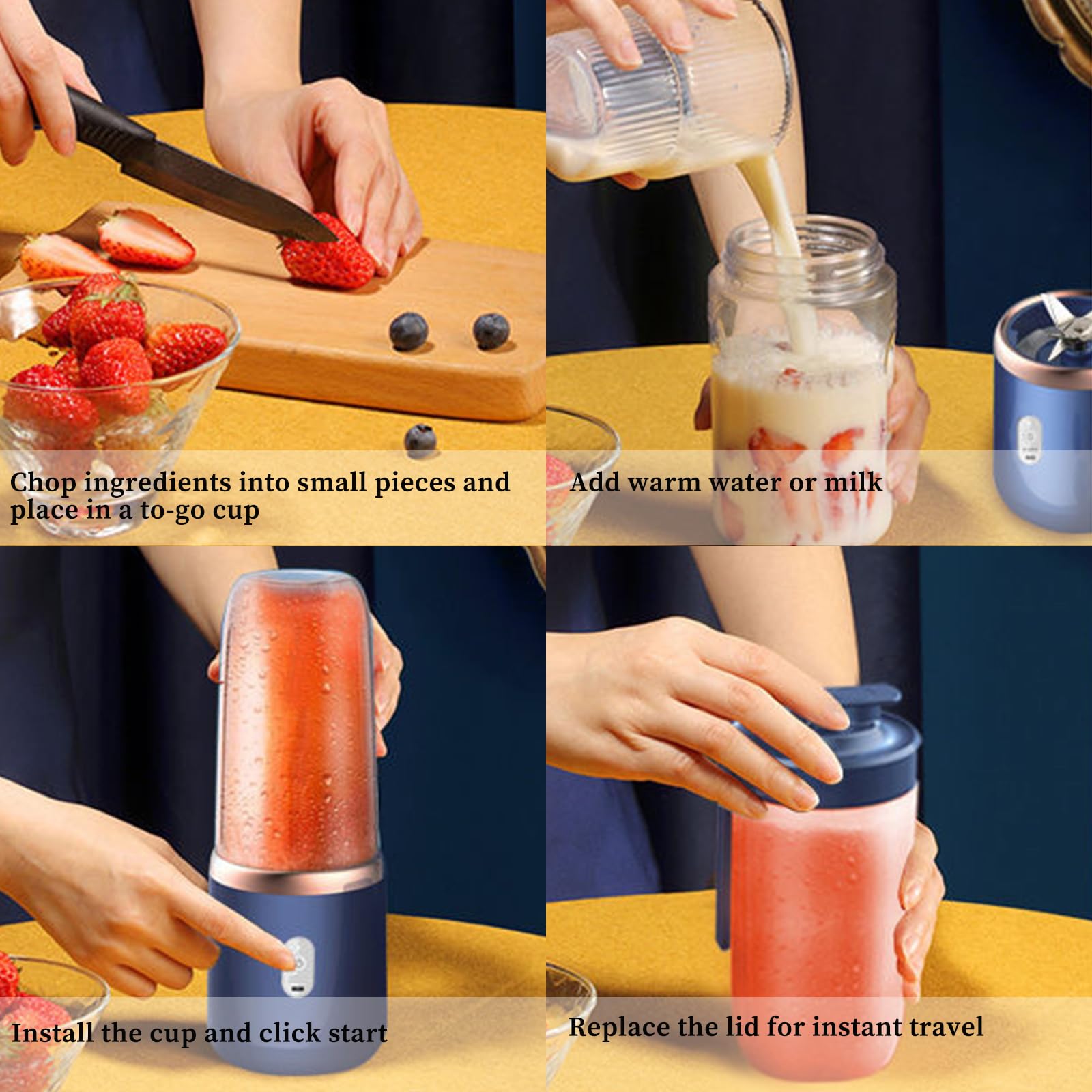 Chop ingredients into small pieces and place in a to-go cup

Add warm water or milk

Install the cup and click start

Replace the lid for instant travel