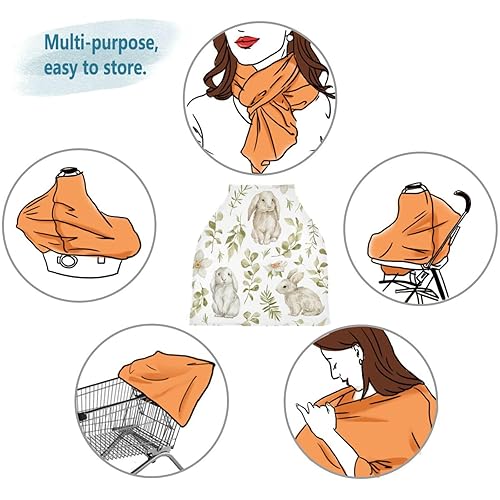 Multi-purpose, easy to store.