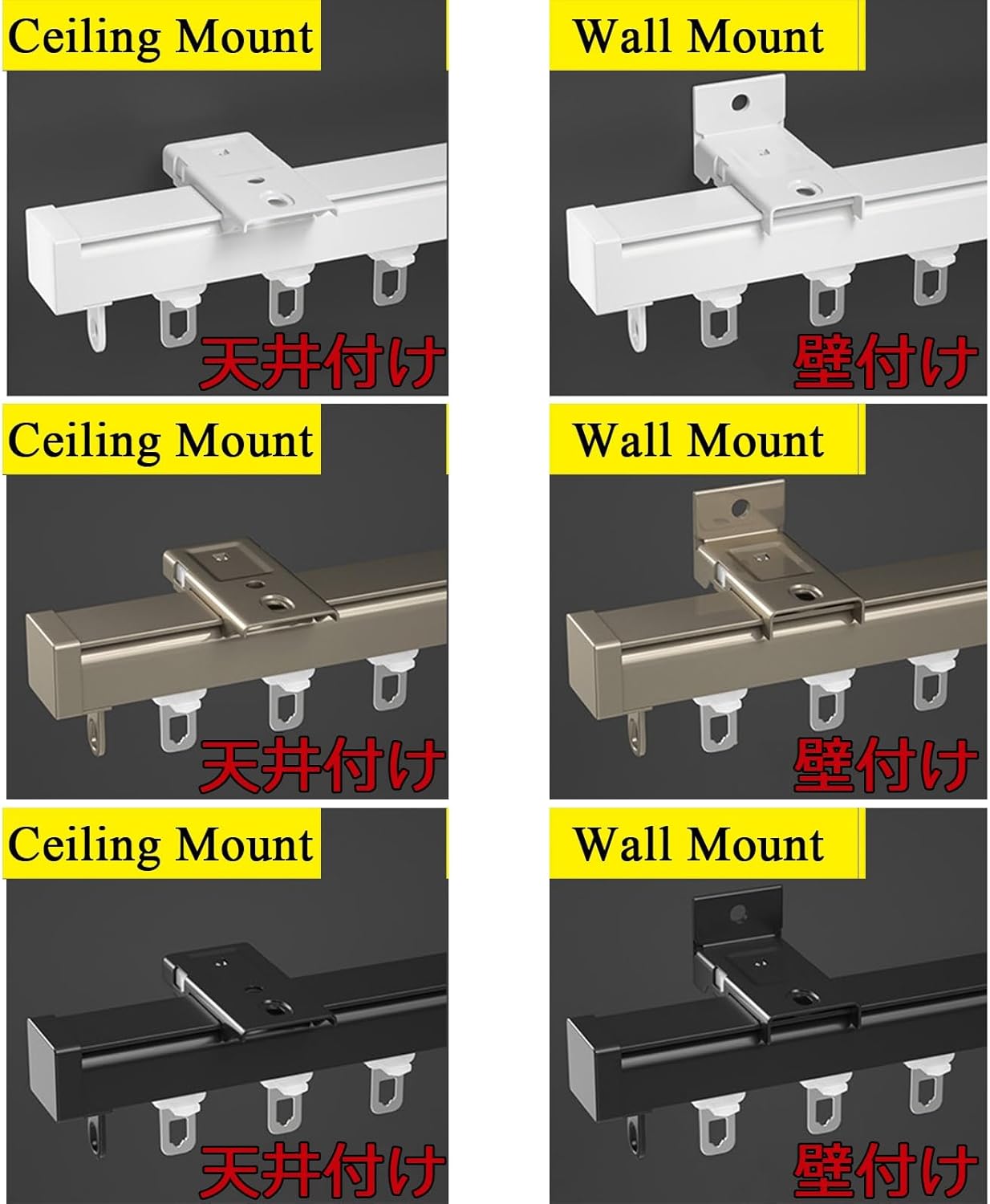 Ceiling Mount

天井付け

Wall Mount

壁付け

Ceiling Mount

天井付け

Wall Mount

壁付け

Ceiling Mount

天井付け

Wall Mount

壁付け