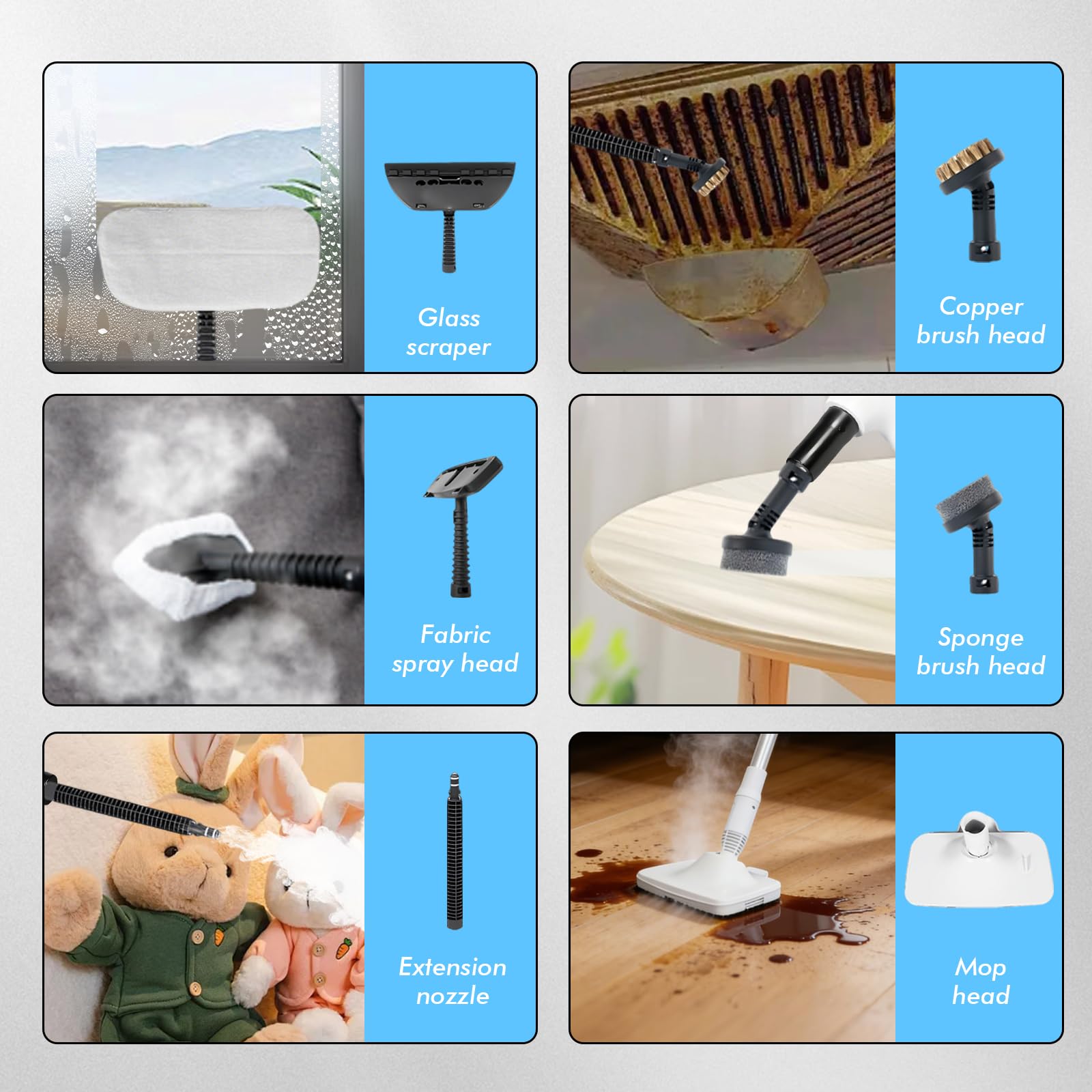 Glass scraper

Copper brush head

Fabric spray head

Sponge brush head

Extension nozzle

Mop head