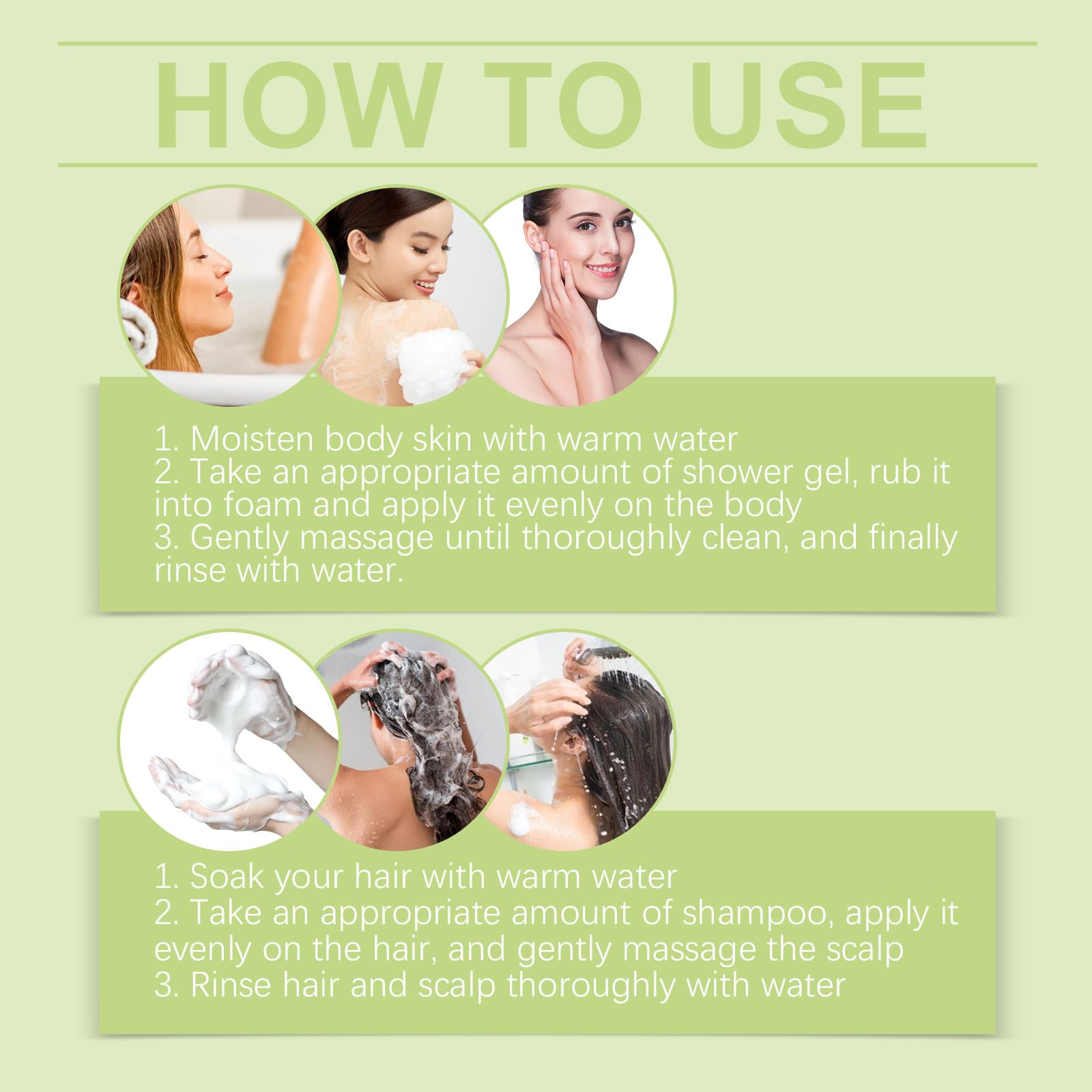 HOW TO USE

1. Moisten body skin with warm water
2. Take an appropriate amount of shower gel, rub it into foam and apply it evenly on the body
3. Gently massage until thoroughly clean, and finally rinse with water.

1. Soak your hair with warm water
2. Take an appropriate amount of shampoo, apply it evenly on the hair, and gently massage the scalp
3. Rinse hair and scalp thoroughly with water