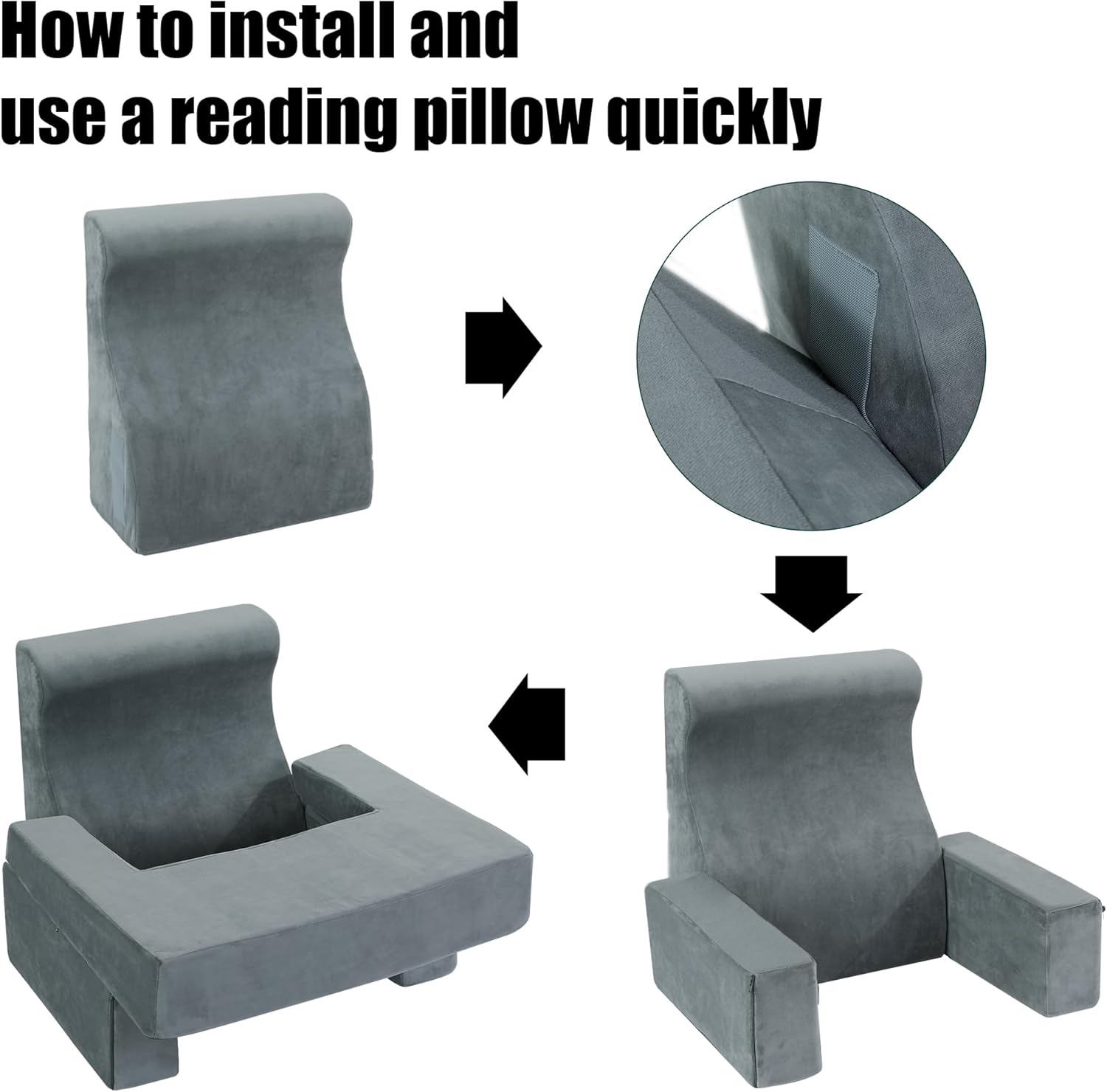 How to install and
use a reading pillow quickly