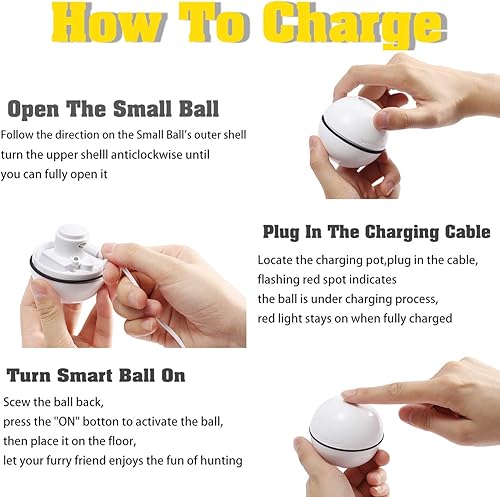 How To Charge

Open The Small Ball

Follow the direction on the Small Ball's outer shell turn the upper shelll anticlockwise until you can fully open it

Plug In The Charging Cable

Locate the charging pot,plug in the cable, flashing red spot indicates the ball is under charging process, red light stays on when fully charged

Turn Smart Ball On

Scew the ball back, press the "ON" botton to activate the ball, then place it on the floor, let your furry friend enjoys the fun of hunting