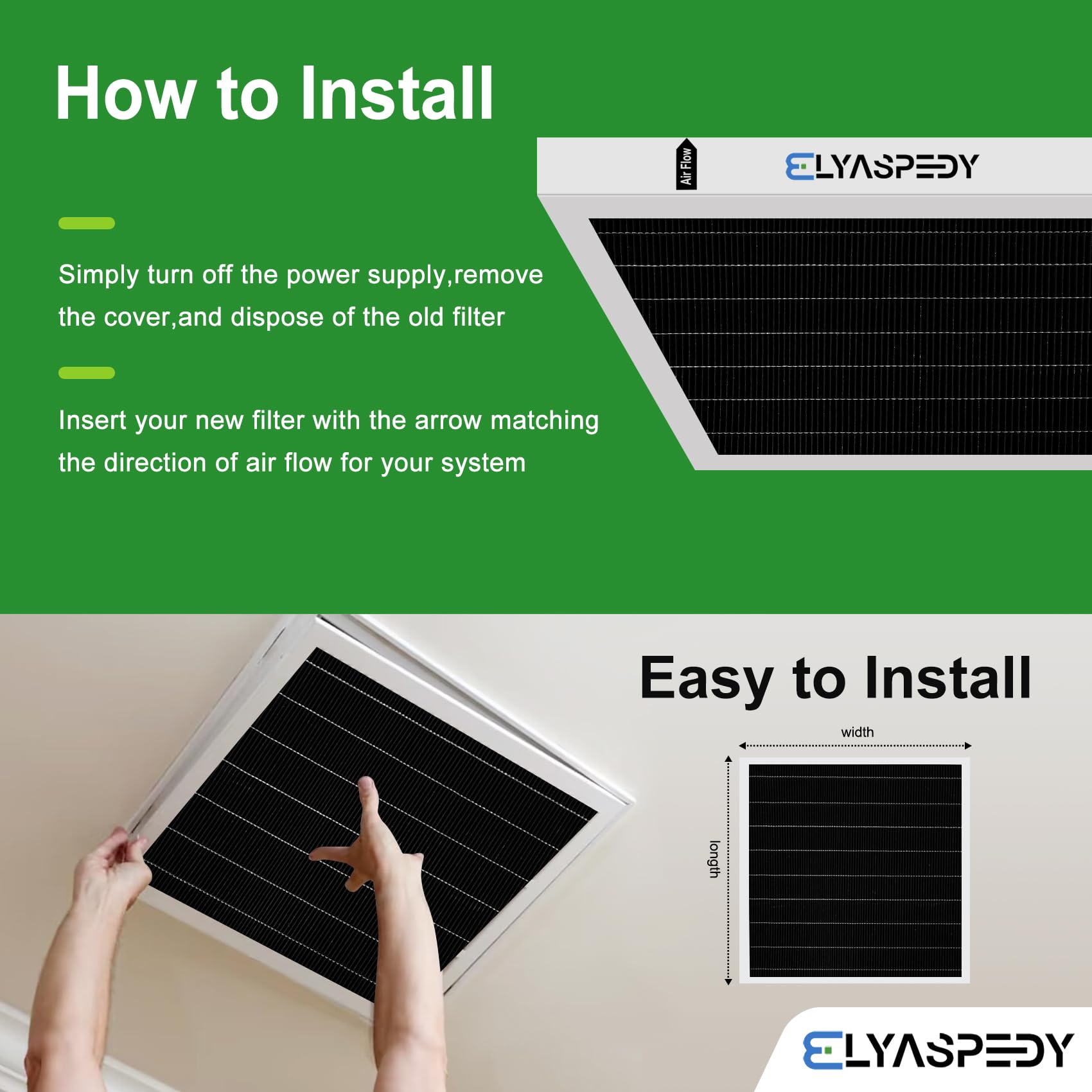 How to Install

Air Flow

ELYASPEDY

Simply turn off the power supply,remove the cover,and dispose of the old filter

Insert your new filter with the arrow matching the direction of air flow for your system

Easy to Install

width

length

ELYASPEDY