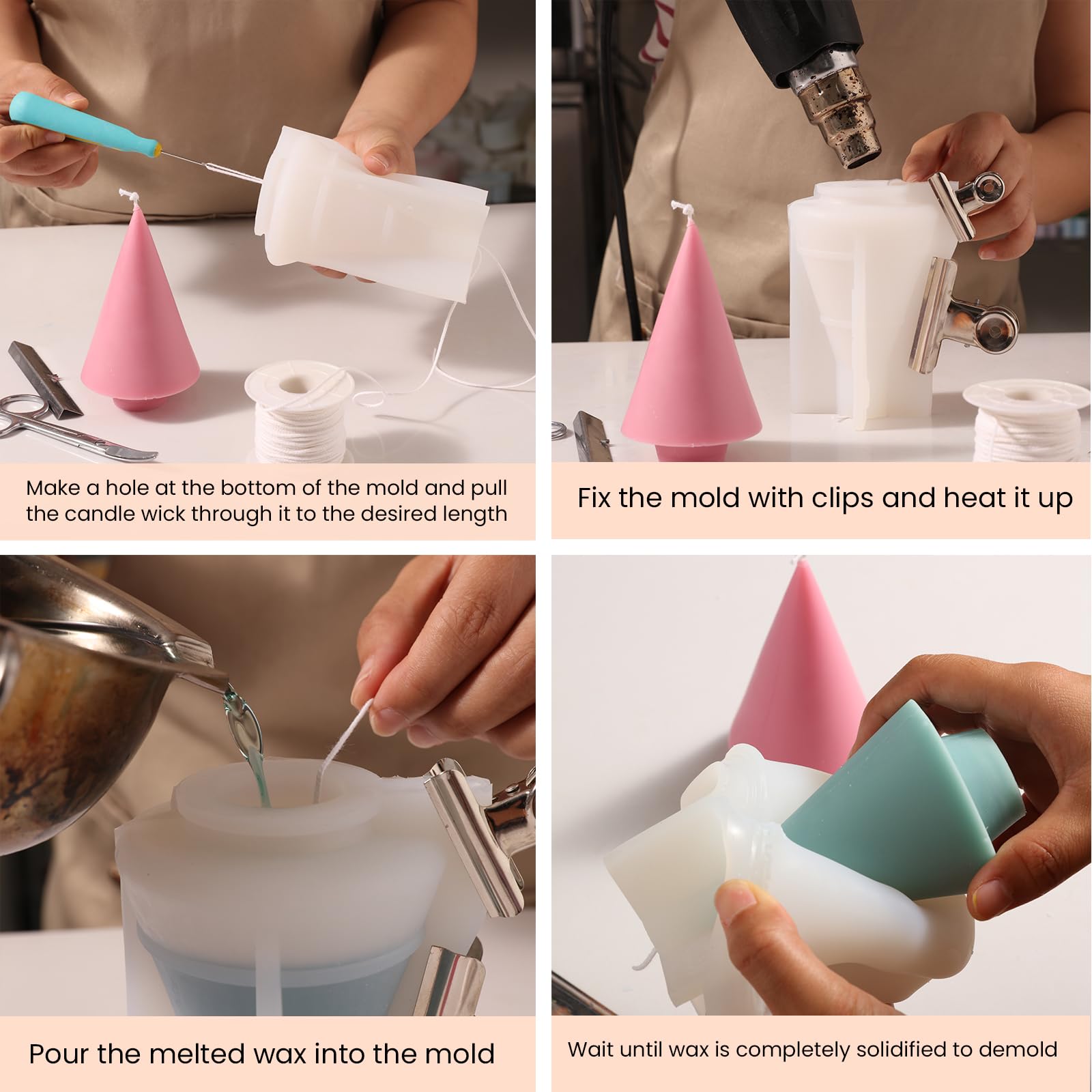 Make a hole at the bottom of the mold and pull the candle wick through it to the desired length

Fix the mold with clips and heat it up

Pour the melted wax into the mold

Wait until wax is completely solidified to demold