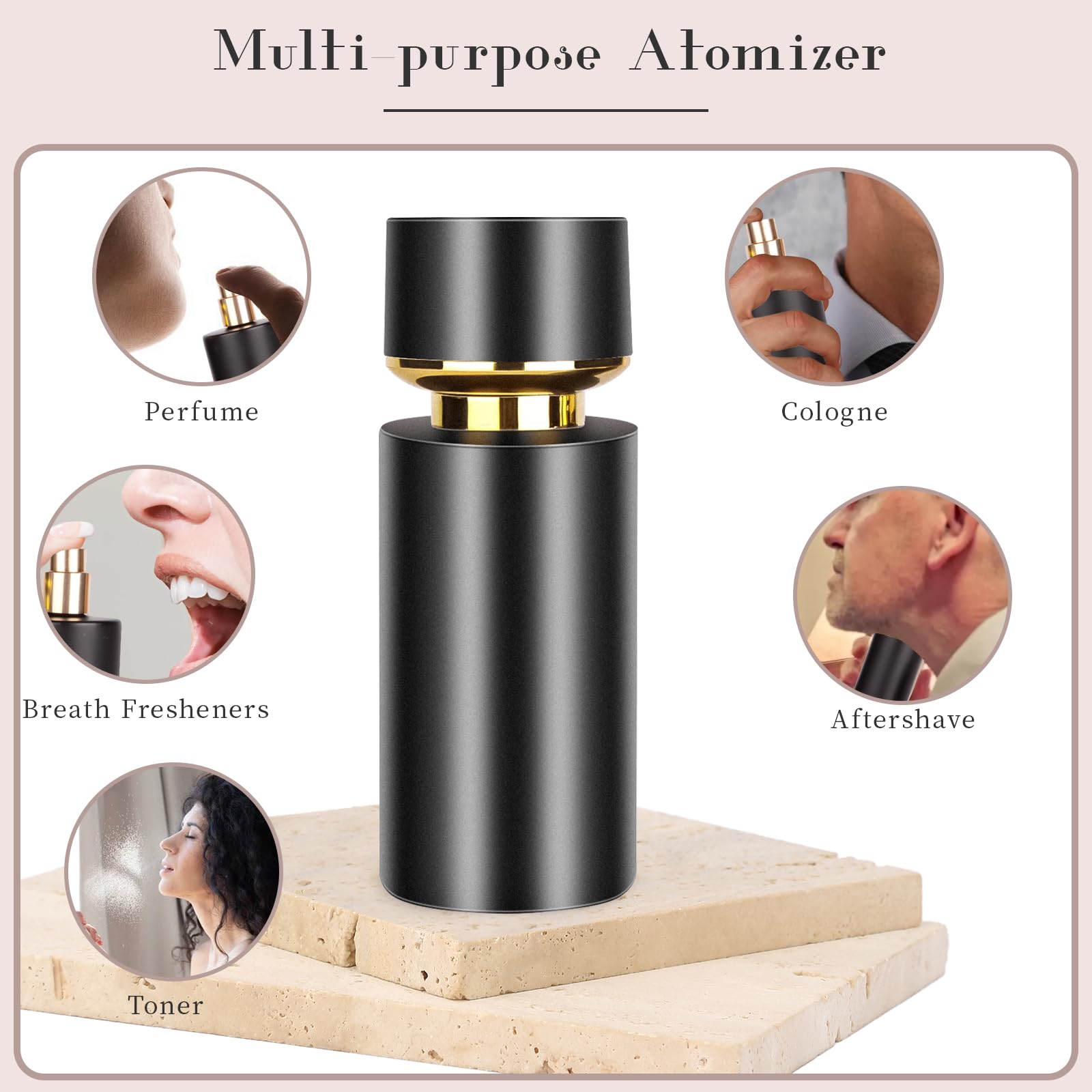 Multi-purpose Atomizer

Perfume

Cologne

Breath Fresheners

Aftershave

Toner