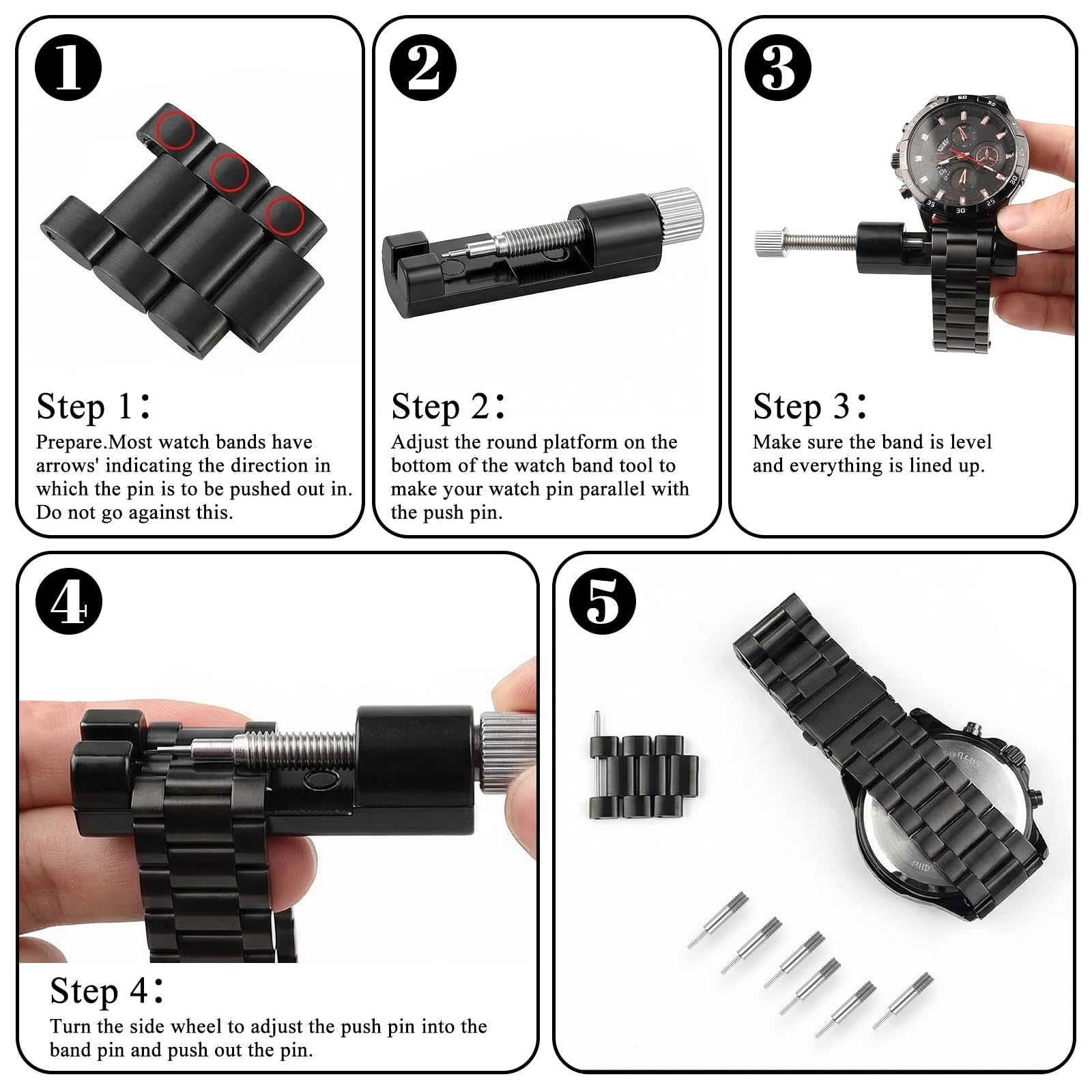 1

Step 1：
Prepare.Most watch bands have arrows' indicating the direction in which the pin is to be pushed out in. Do not go against this.

2

Step 2：
Adjust the round platform on the bottom of the watch band tool to make your watch pin parallel with the push pin.

3

Step 3：
Make sure the band is level and everything is lined up.

4

Step 4：
Turn the side wheel to adjust the push pin into the band pin and push out the pin.

5