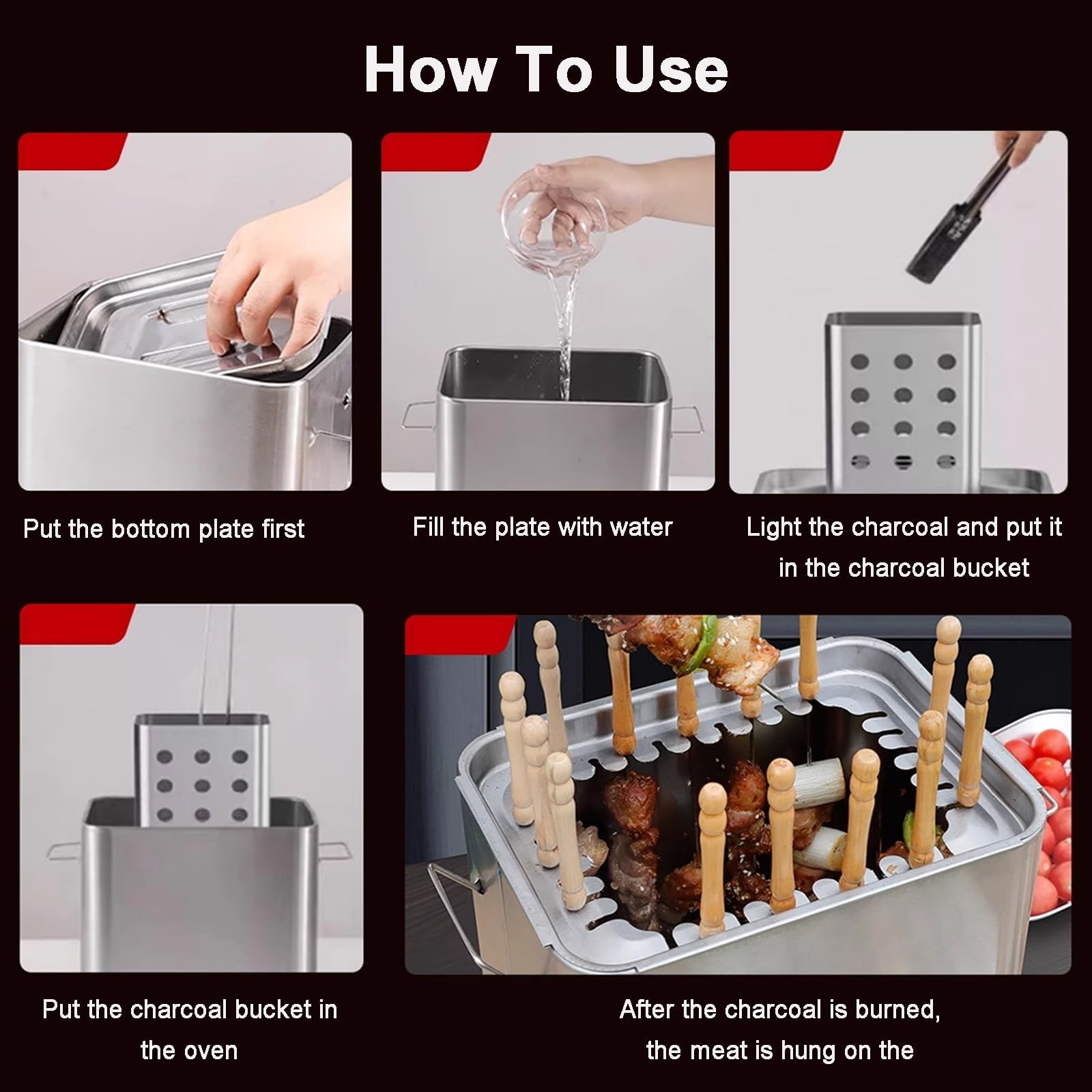 How To Use

Put the bottom plate first

Fill the plate with water

Light the charcoal and put it in the charcoal bucket

Put the charcoal bucket in the oven

After the charcoal is burned, the meat is hung on the