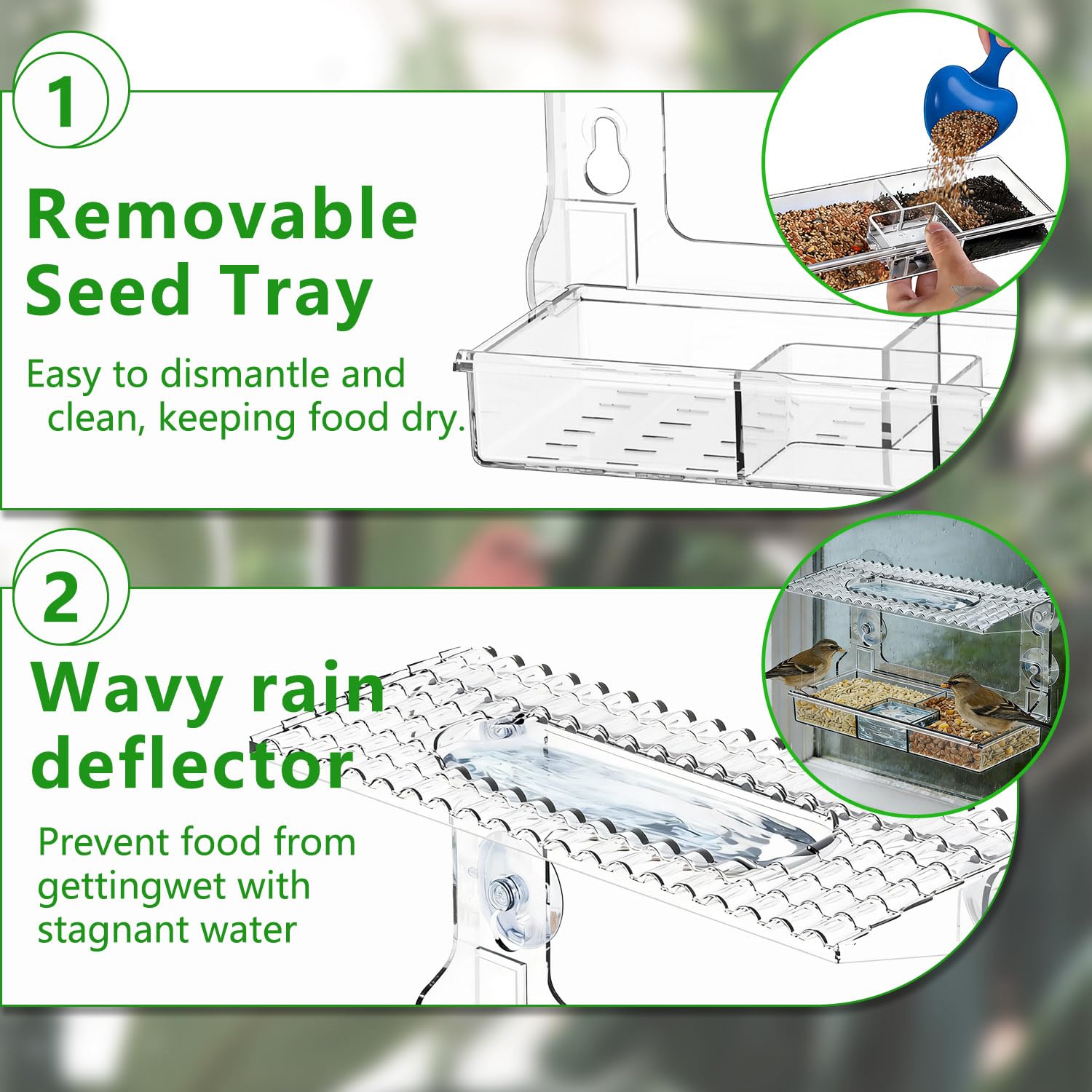 1

Removable Seed Tray

Easy to dismantle and clean, keeping food dry.

2

Wavy rain deflector

Prevent food from gettingwet with stagnant water